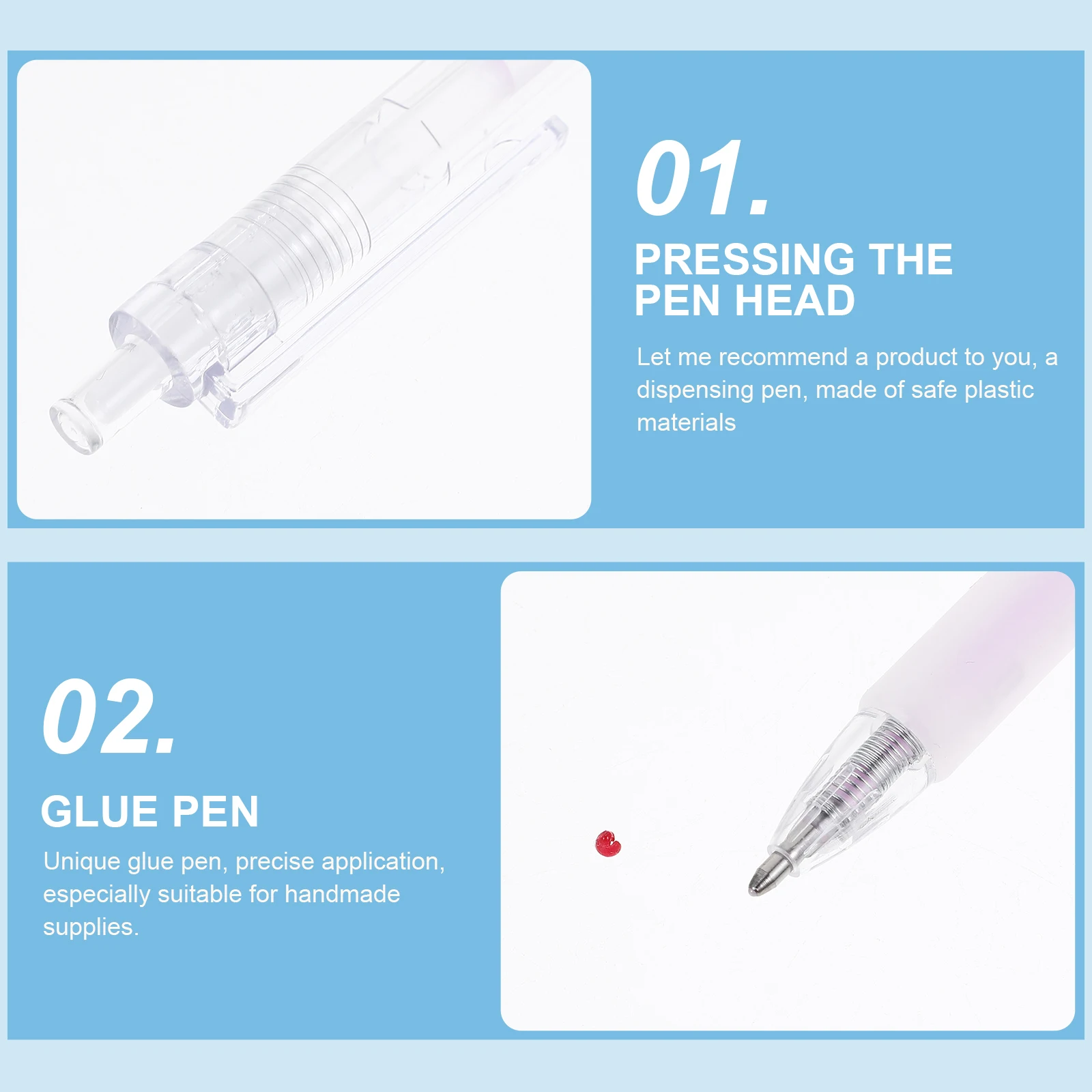 01.

PRESSING THE PEN HEAD

Let me recommend a product to you, a dispensing pen, made of safe plastic materials

02.

GLUE PEN

Unique glue pen, precise application, especially suitable for handmade supplies.