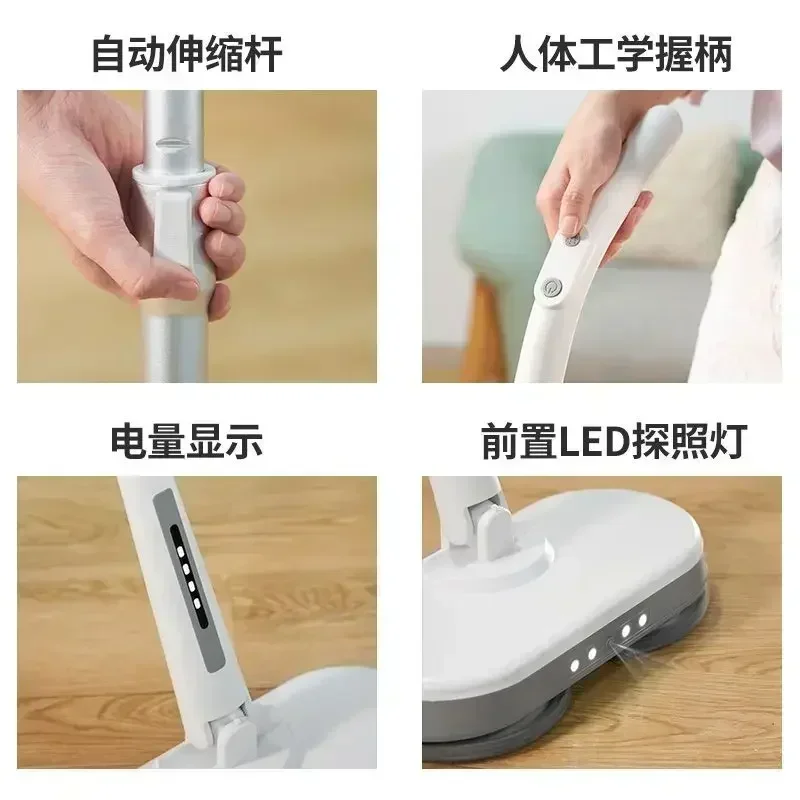 自动伸缩杆

人体工学握柄

电量显示

前置LED探照灯