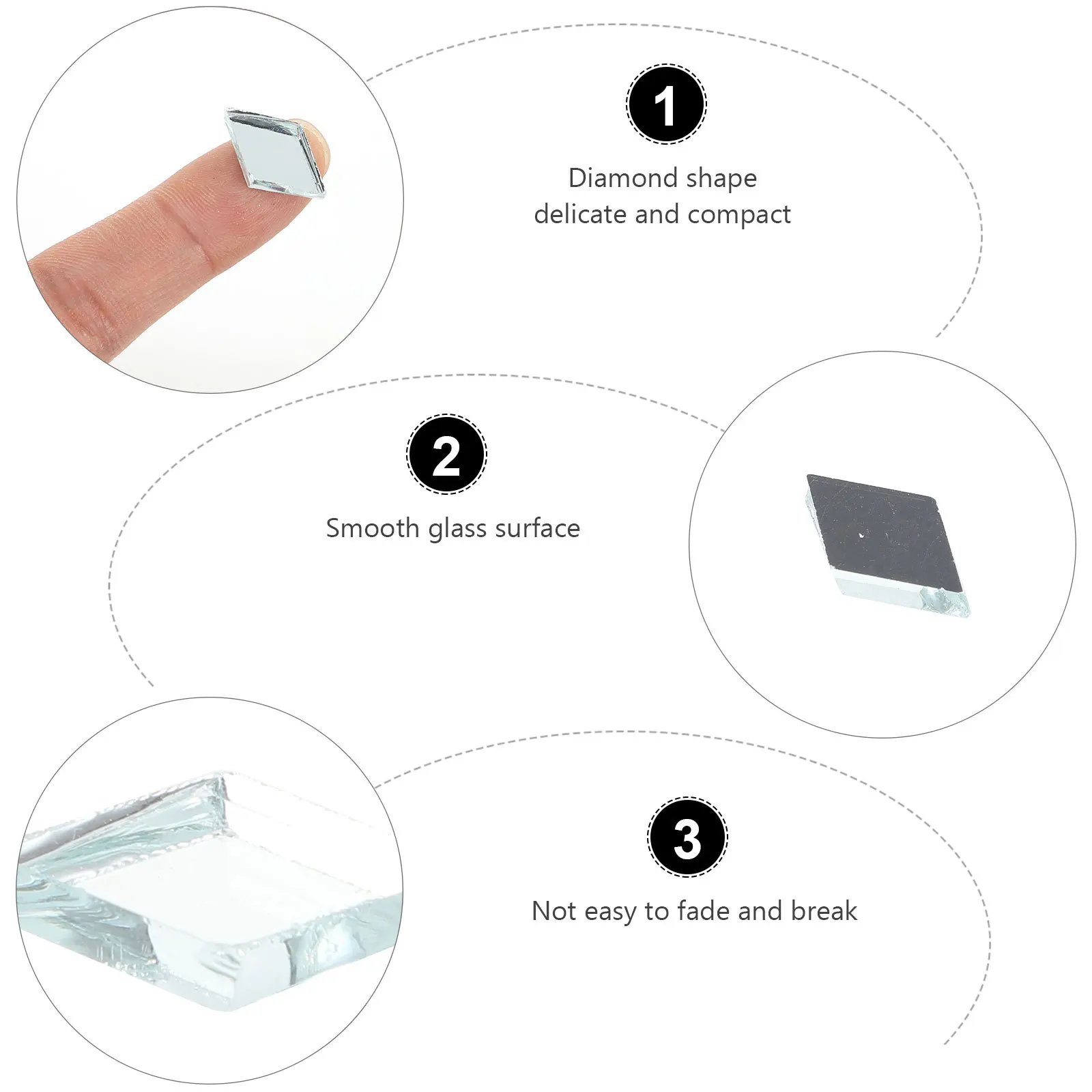 1

Diamond shape
delicate and compact

2

Smooth glass surface

3

Not easy to fade and break