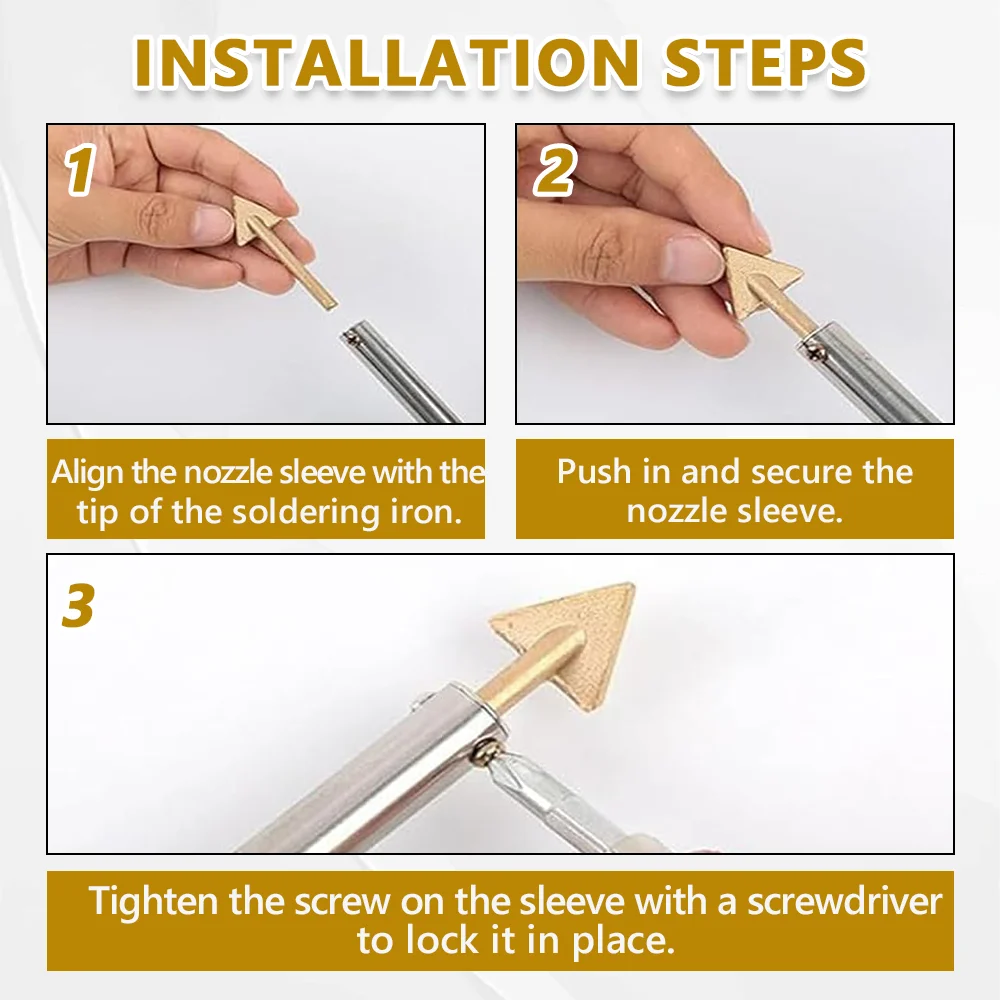 INSTALLATION STEPS

1

Align the nozzle sleeve with the tip of the soldering iron.

2

Push in and secure the nozzle sleeve.

3

Tighten the screw on the sleeve with a screwdriver to lock it in place.