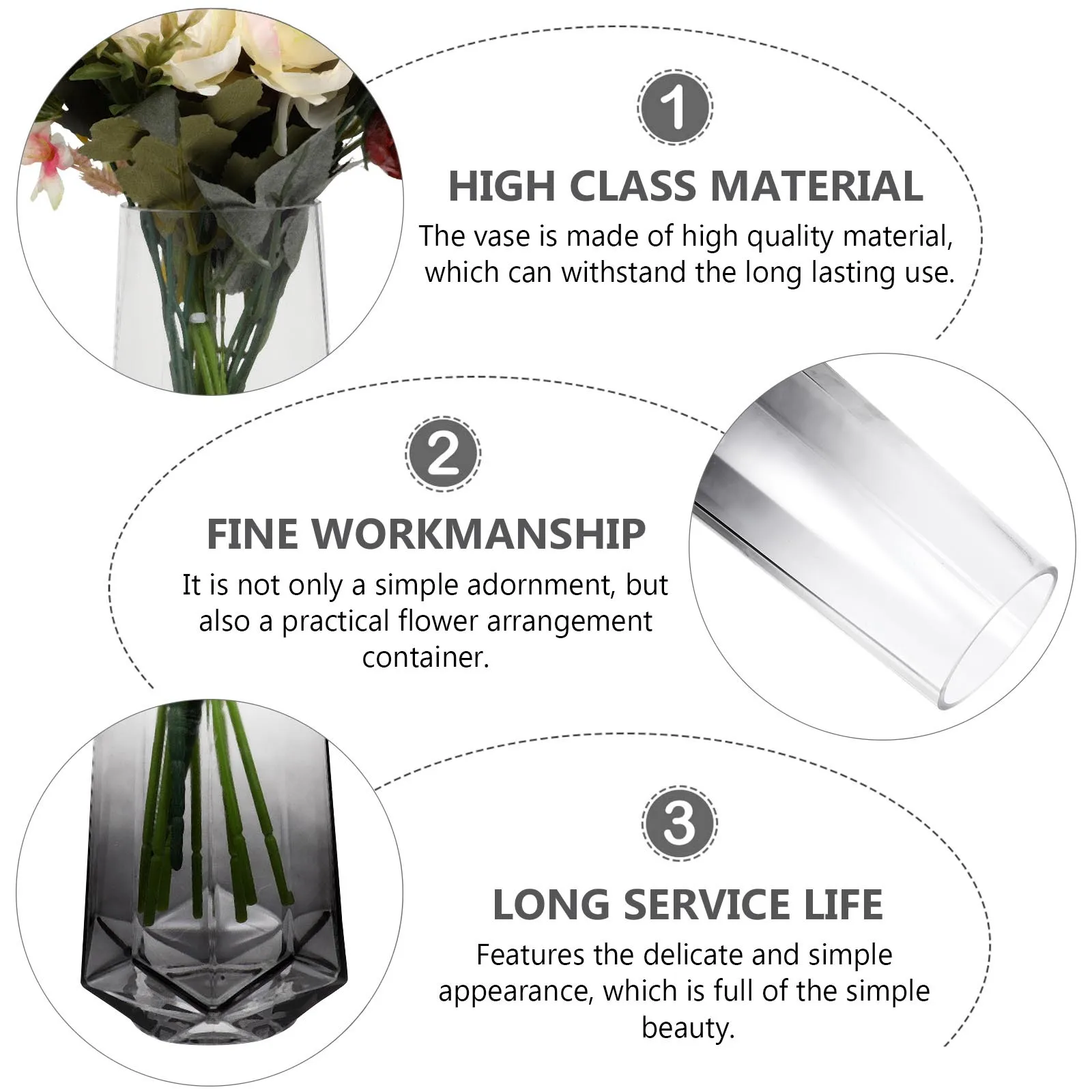 1

HIGH CLASS MATERIAL

The vase is made of high quality material, which can withstand the long lasting use.

2

FINE WORKMANSHIP

It is not only a simple adornment, but also a practical flower arrangement container.

3

LONG SERVICE LIFE

Features the delicate and simple appearance, which is full of the simple beauty.