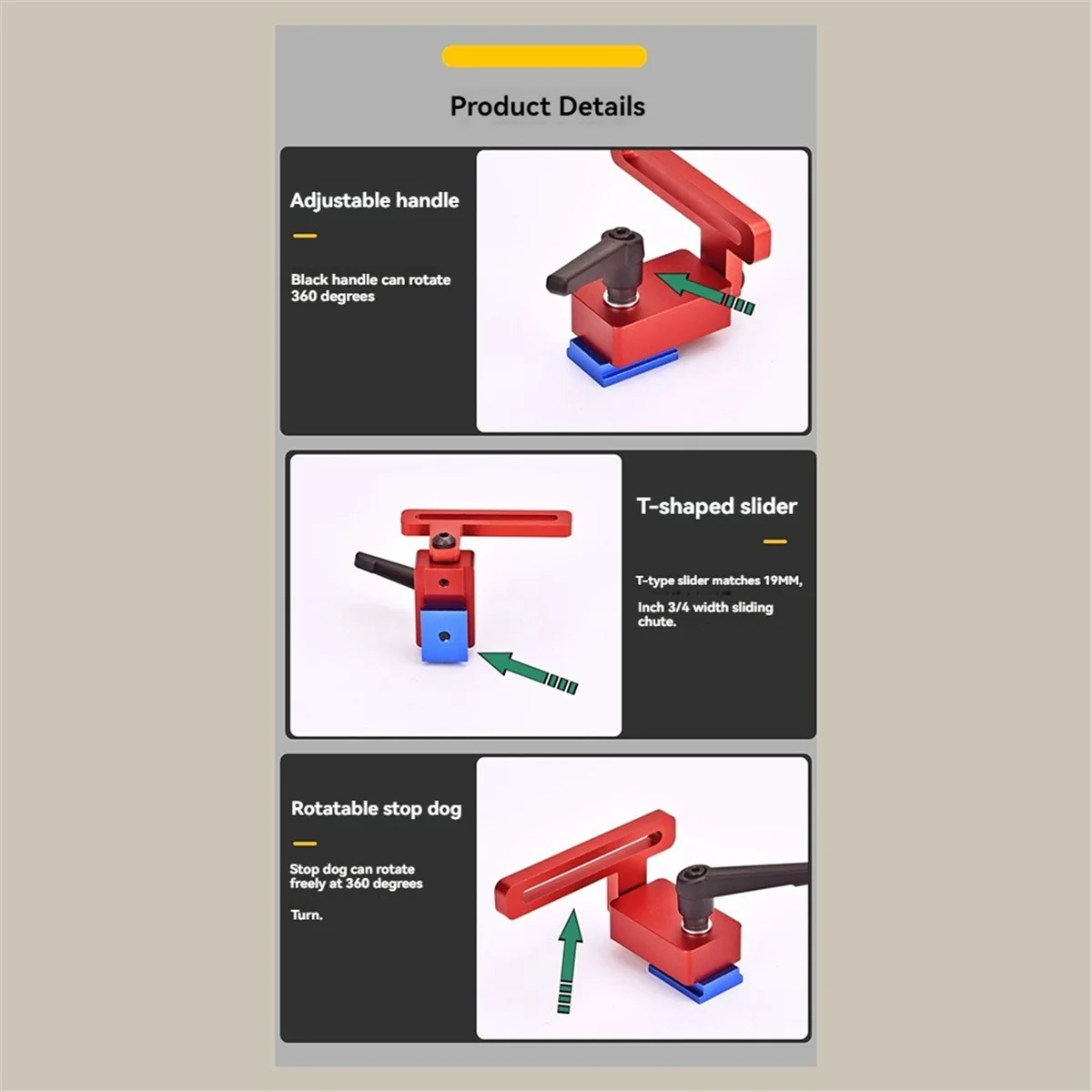 Product Details

Adjustable handle

Black handle can rotate 360 degrees

T-shaped slider

T-type slider matches 19MM,

Inch 3/4 width sliding chute.

Rotatable stop dog

Stop dog can rotate freely at 360 degrees

Turn.