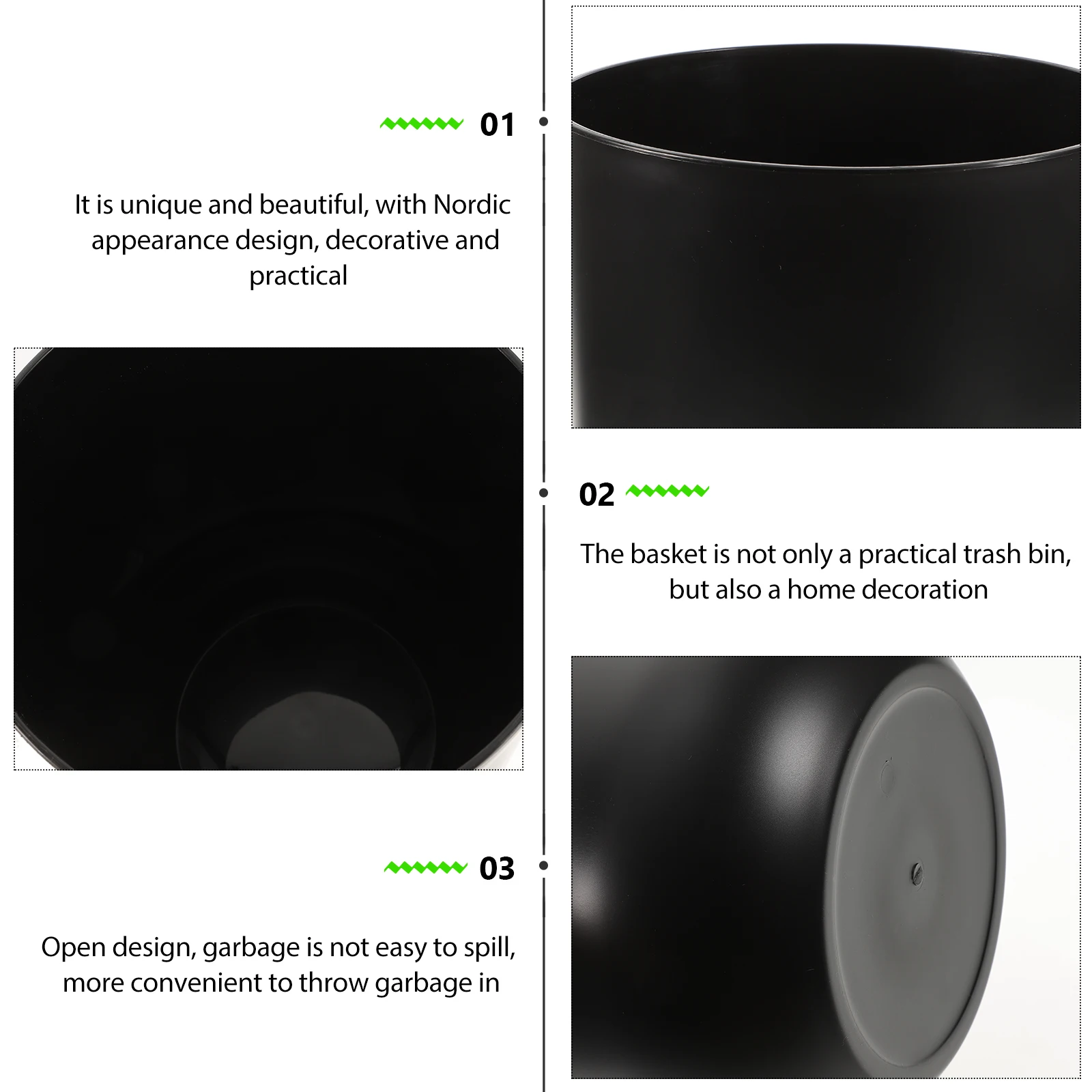 01

It is unique and beautiful, with Nordic appearance design, decorative and practical

02

The basket is not only a practical trash bin, but also a home decoration

03

Open design, garbage is not easy to spill, more convenient to throw garbage in