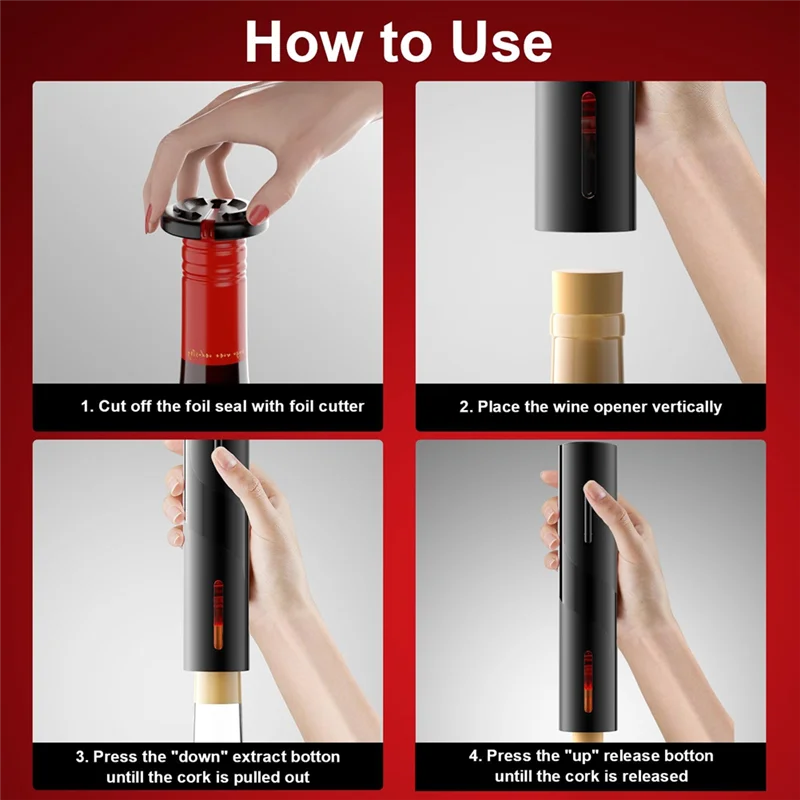 How to Use

1. Cut off the foil seal with foil cutter

2. Place the wine opener vertically

3. Press the "down" extract botton untill the cork is pulled out

4. Press the "up" release botton untill the cork is released