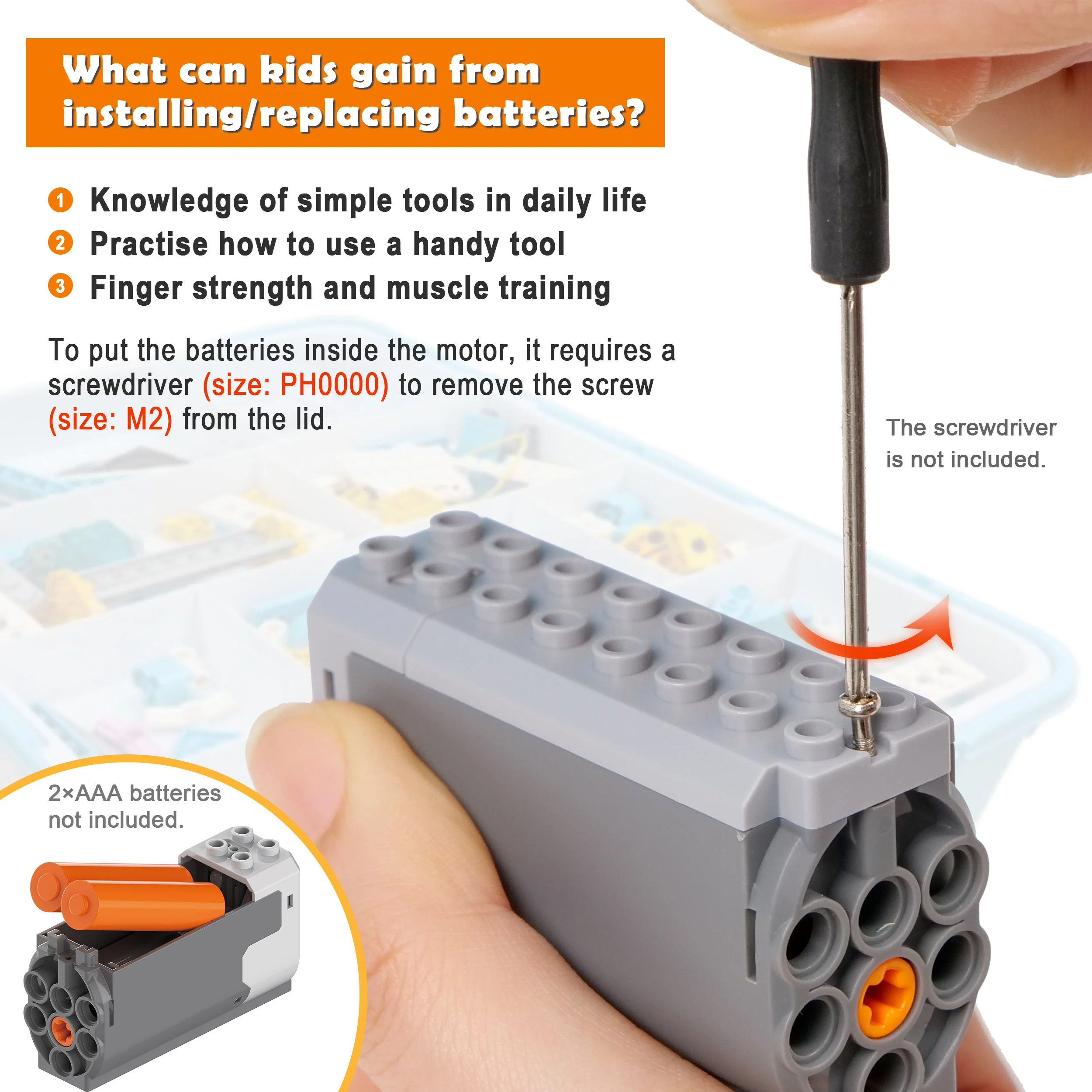 What can kids gain from installing/replacing batteries?

1 Knowledge of simple tools in daily life
2 Practise how to use a handy tool
3 Finger strength and muscle training

To put the batteries inside the motor, it requires a screwdriver (size: PH0000) to remove the screw (size: M2) from the lid.

The screwdriver is not included.

2×AAA batteries not included.