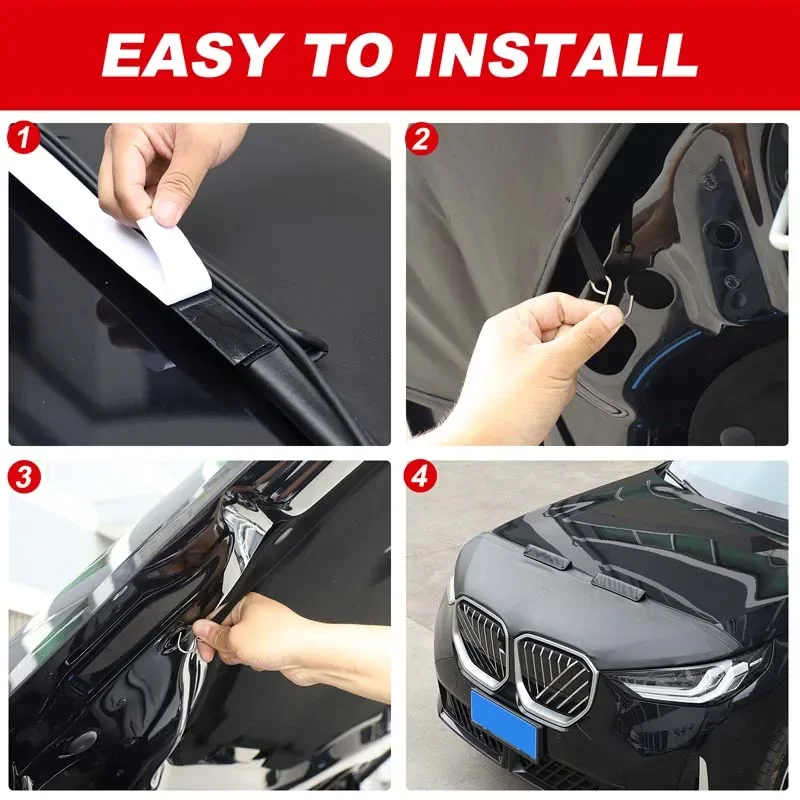 EASY TO INSTALL

1

2

3

4