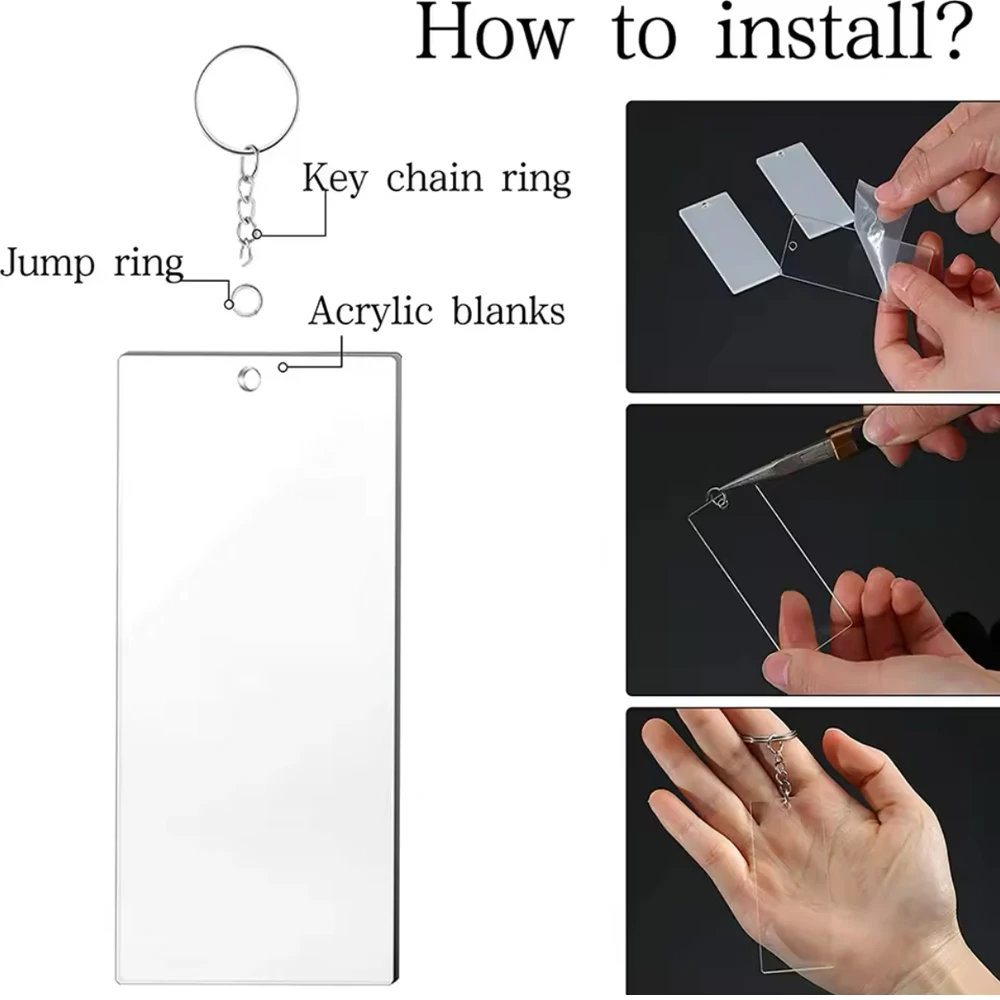 How to install?

Key chain ring

Jump ring

Acrylic blanks