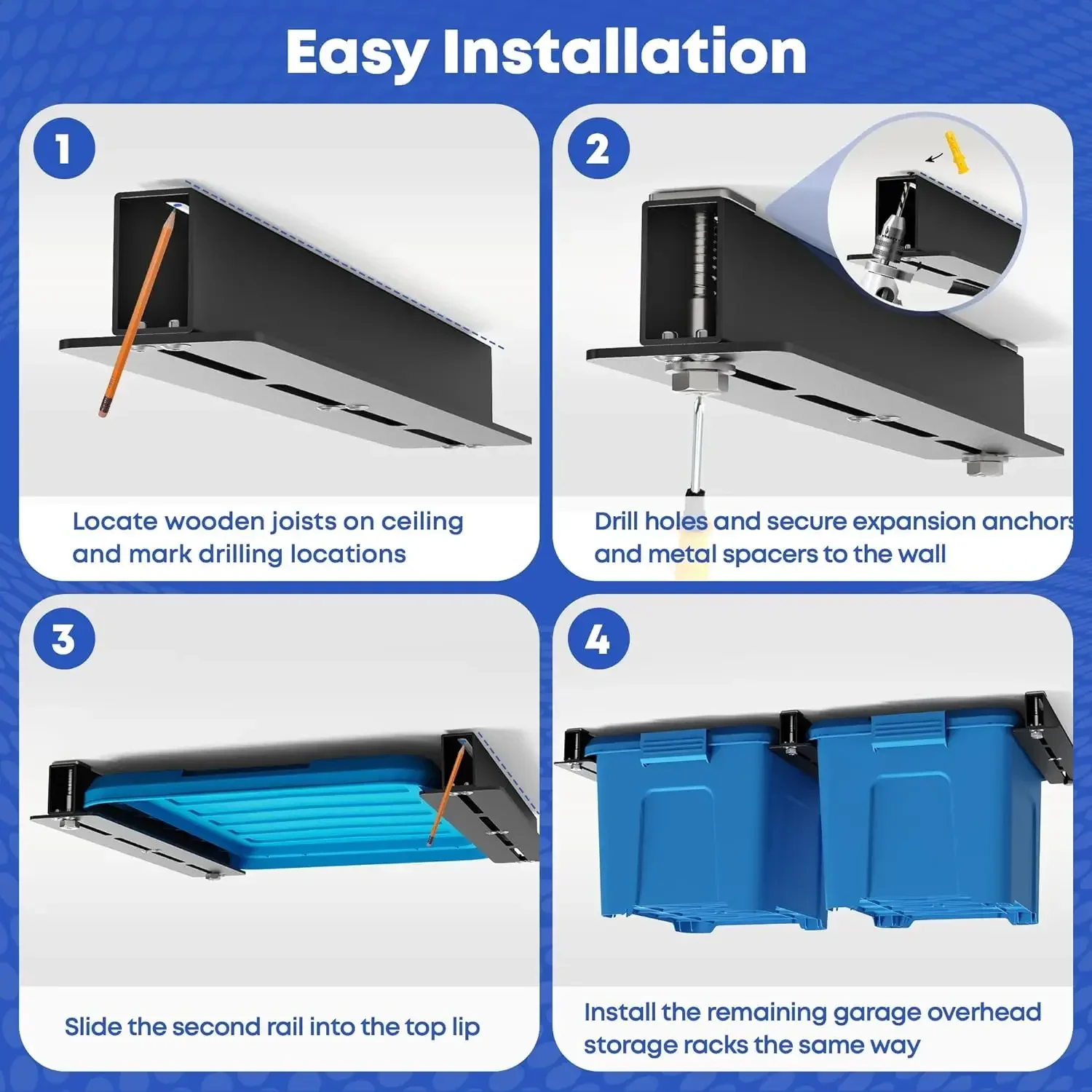 Easy Installation

1

Locate wooden joists on ceiling and mark drilling locations

2

Drill holes and secure expansion anchors and metal spacers to the wall

3

Slide the second rail into the top lip

4

Install the remaining garage overhead storage racks the same way