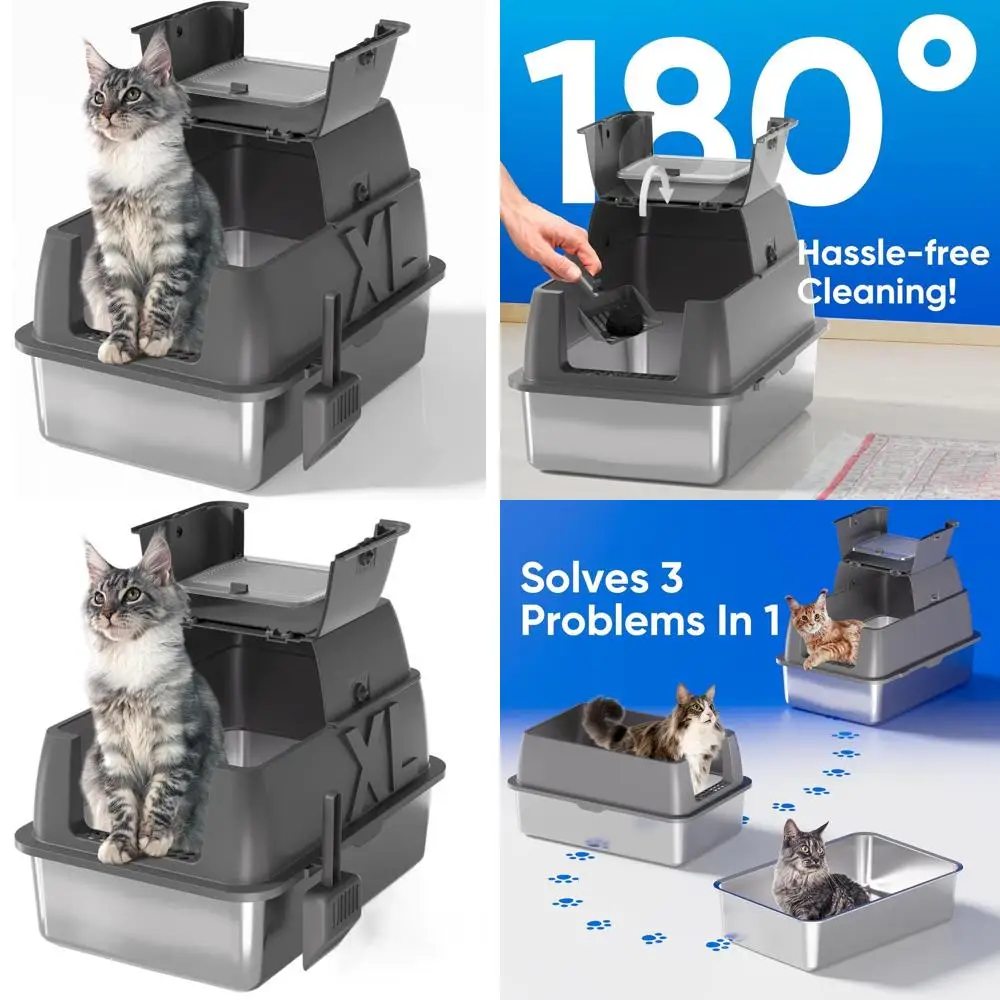 XL

180°

Hassle-free Cleaning!

XL

Solves 3 Problems In 1