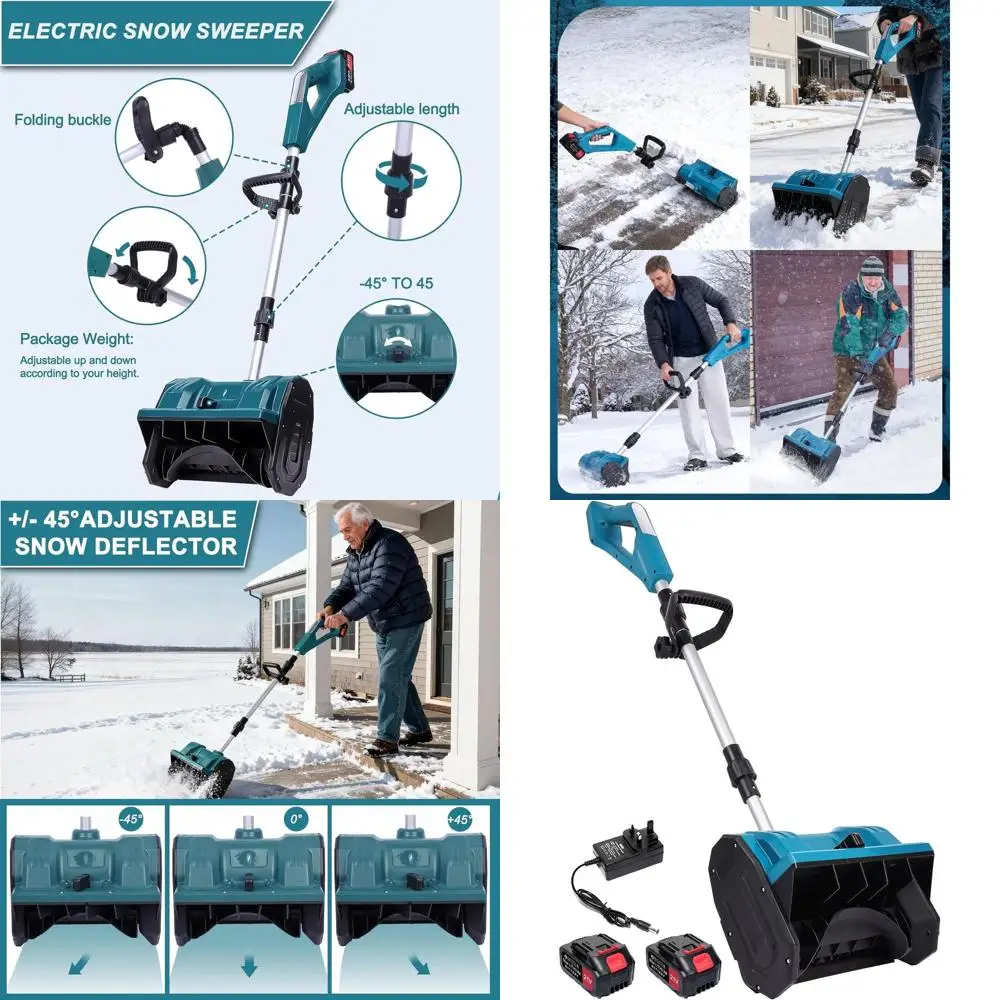 ELECTRIC SNOW SWEEPER

Folding buckle

Adjustable length

-45° TO 45

Package Weight:
Adjustable up and down according to your height.

+/- 45°ADJUSTABLE SNOW DEFLECTOR

-45°

0°

+45°