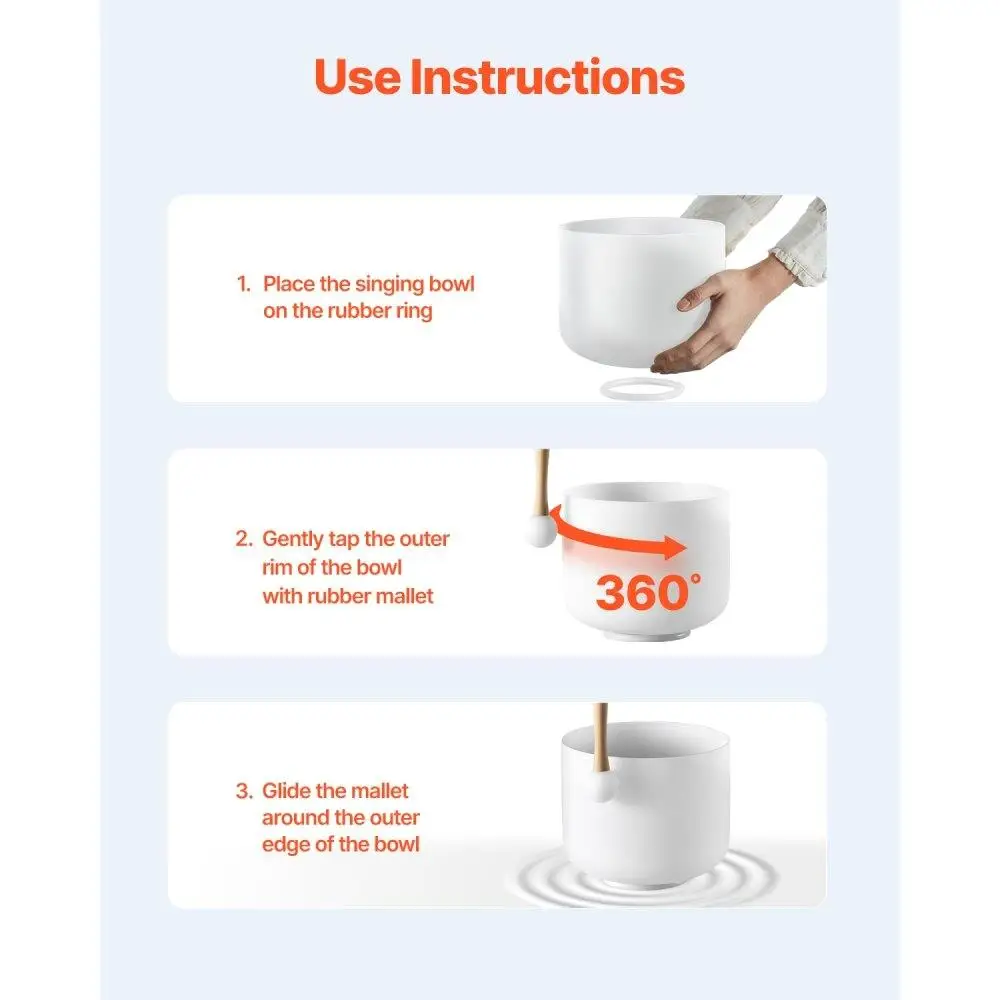 Use Instructions

1. Place the singing bowl on the rubber ring

2. Gently tap the outer rim of the bowl with rubber mallet

360°

3. Glide the mallet around the outer edge of the bowl