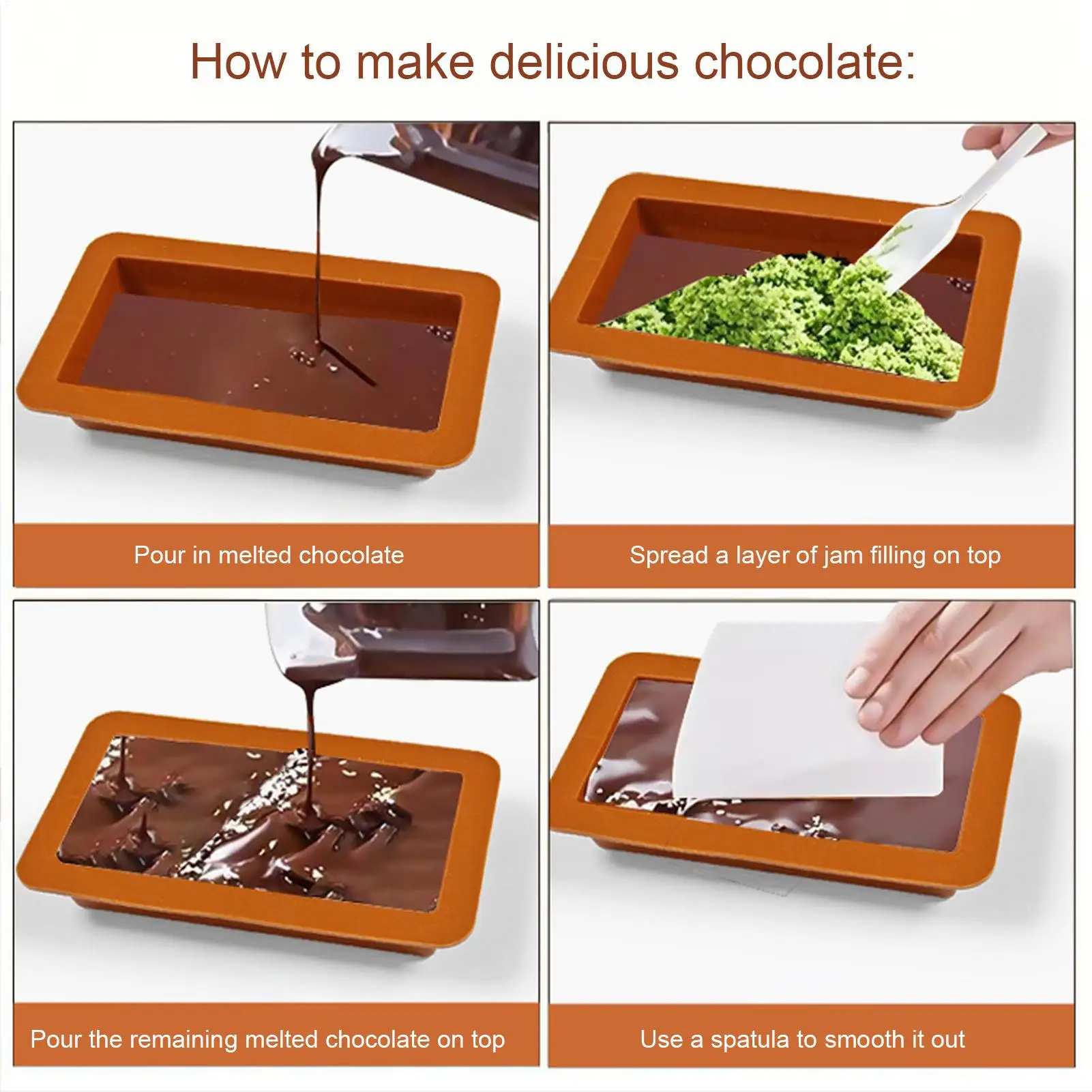 How to make delicious chocolate:

Pour in melted chocolate

Spread a layer of jam filling on top

Pour the remaining melted chocolate on top

Use a spatula to smooth it out