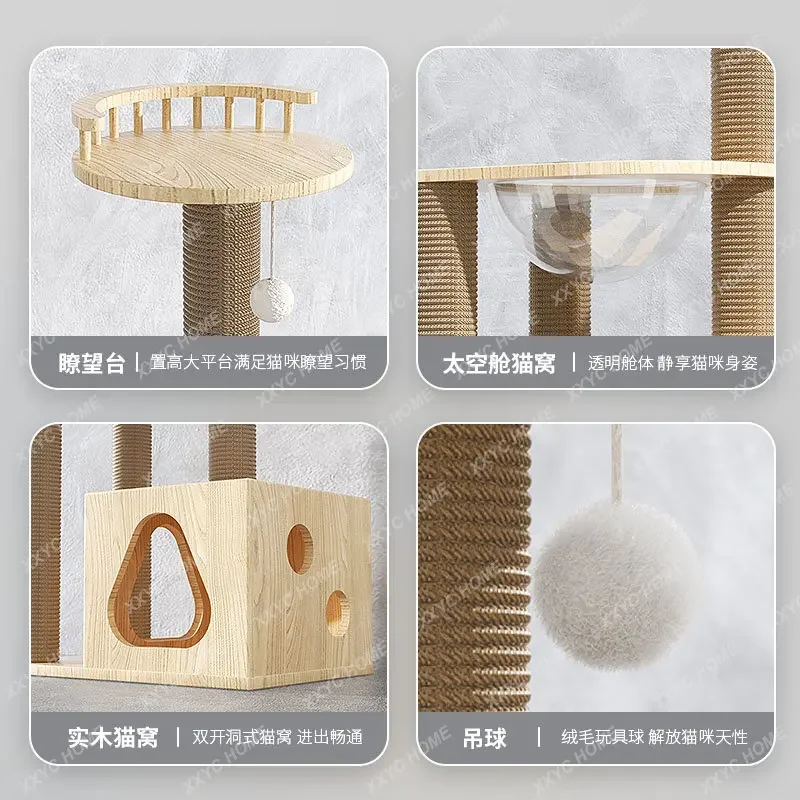 瞭望台 | 置高大平台满足猫咪瞭望习惯

太空舱猫窝 | 透明舱体 静享猫咪身姿

实木猫窝 | 双开洞式猫窝 进出畅通

吊球 | 绒毛玩具球 解放猫咪天性

XXYC HOME