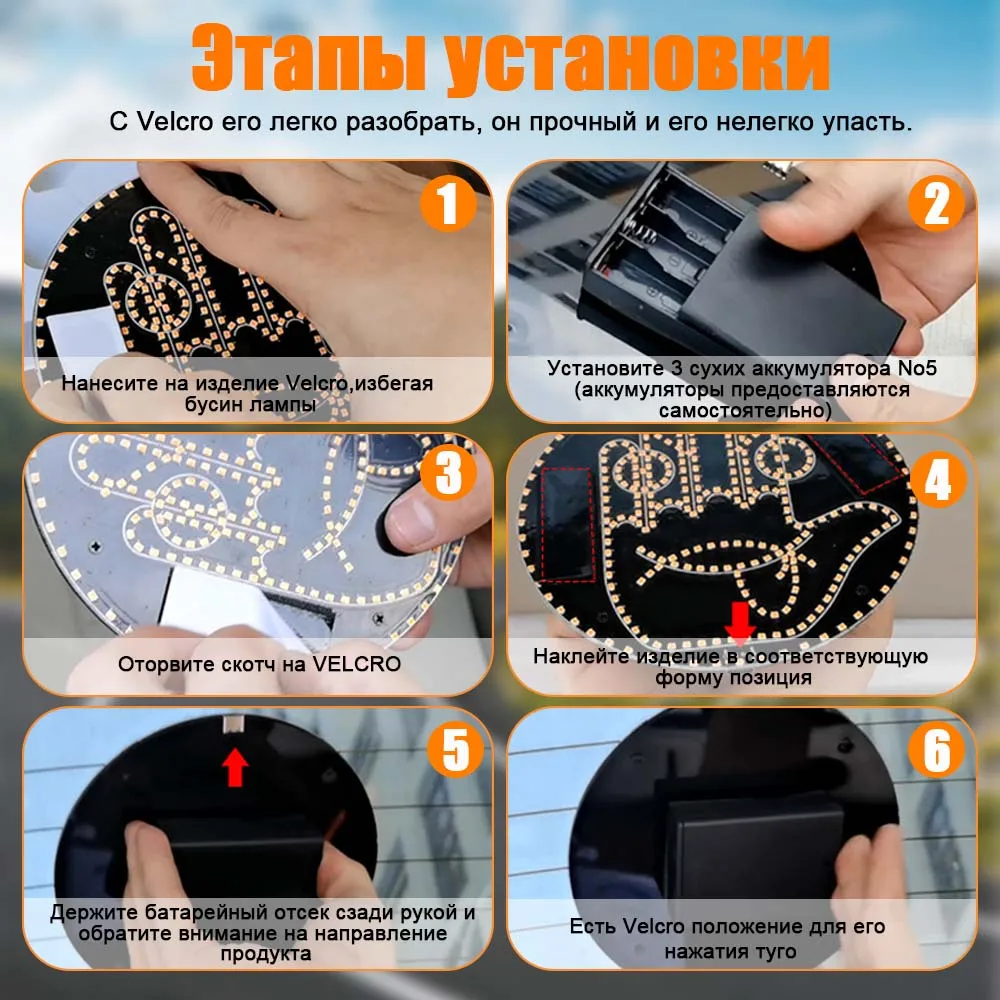 Этапы установки

С Velcro его легко разобрать, он прочный и его нелегко упасть.

1

Нанесите на изделие Velcro,избегая бусин лампы

2

Установите 3 сухих аккумулятора No5 (аккумуляторы предоставляются самостоятельно)

3

Оторвите скотч на VELCRO

4

Наклейте изделие в соответствующую форму позиция

5

Держите батарейный отсек сзади рукой и обратите внимание на направление продукта

6

Есть Velcro положение для его нажатия туго