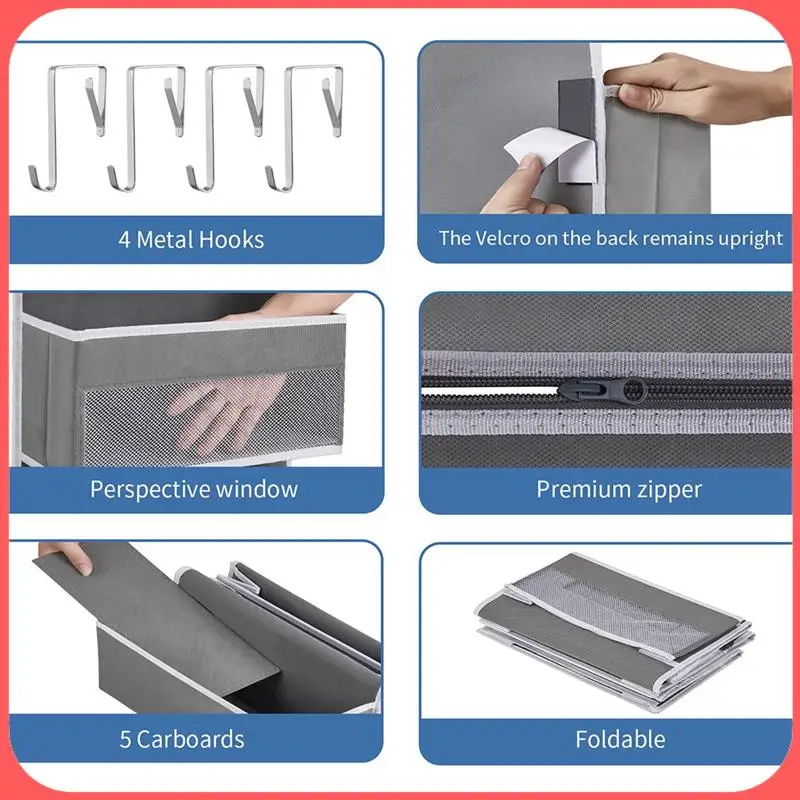 4 Metal Hooks

The Velcro on the back remains upright

Perspective window

Premium zipper

5 Carboards

Foldable