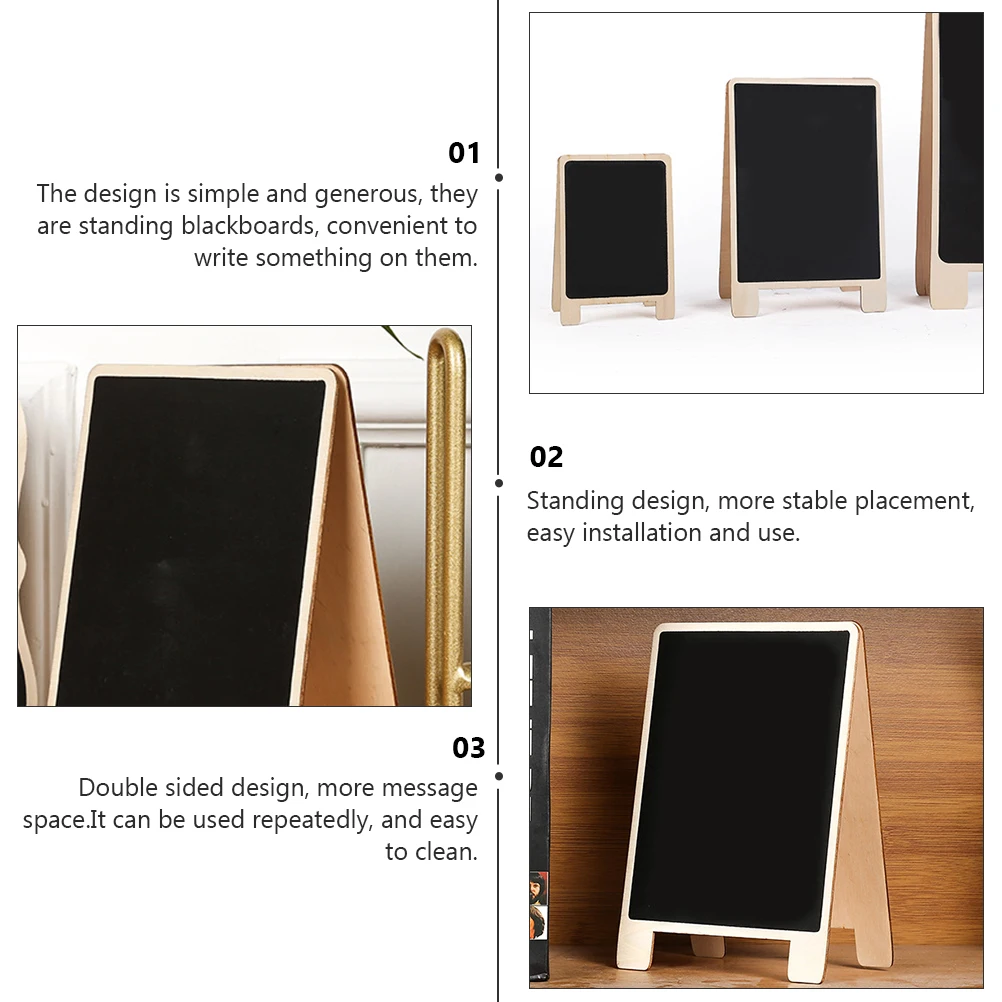 01

The design is simple and generous, they are standing blackboards, convenient to write something on them.

02

Standing design, more stable placement, easy installation and use.

03

Double sided design, more message space.It can be used repeatedly, and easy to clean.