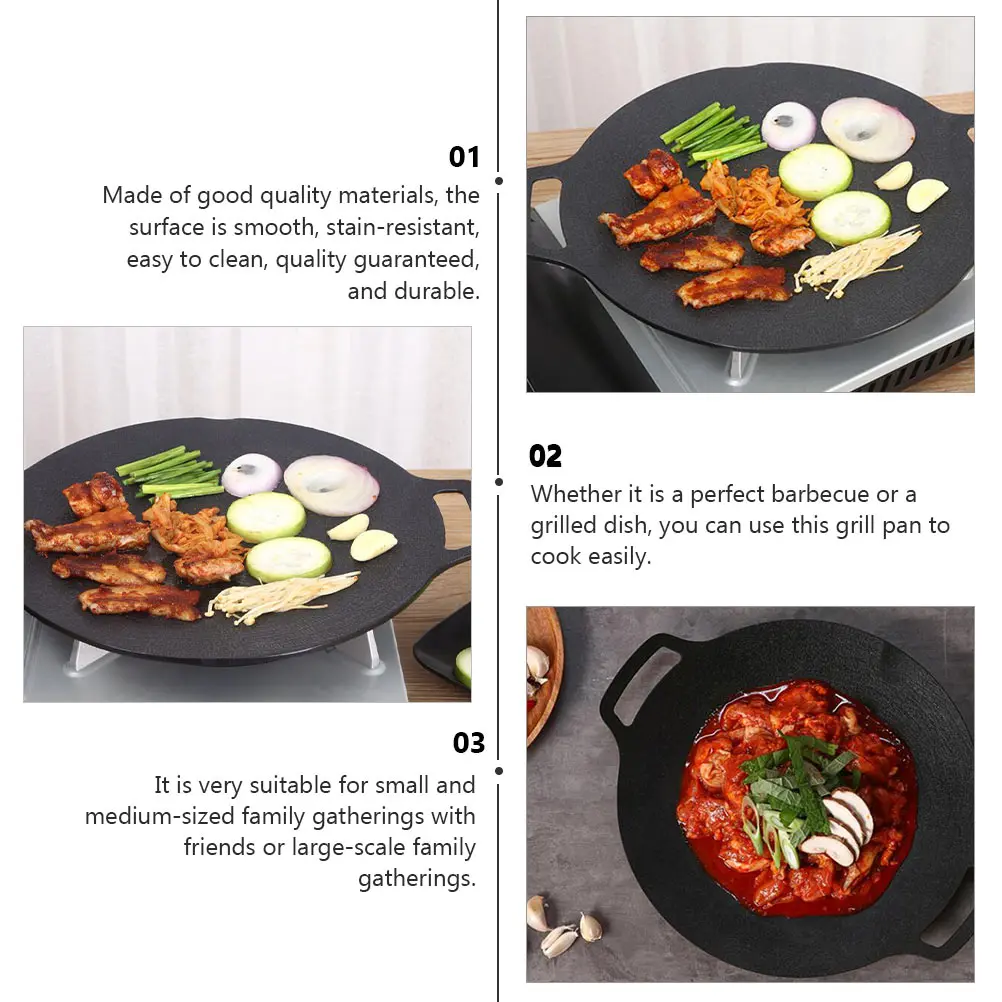 01
Made of good quality materials, the surface is smooth, stain-resistant, easy to clean, quality guaranteed, and durable.

02
Whether it is a perfect barbecue or a grilled dish, you can use this grill pan to cook easily.

03
It is very suitable for small and medium-sized family gatherings with friends or large-scale family gatherings.