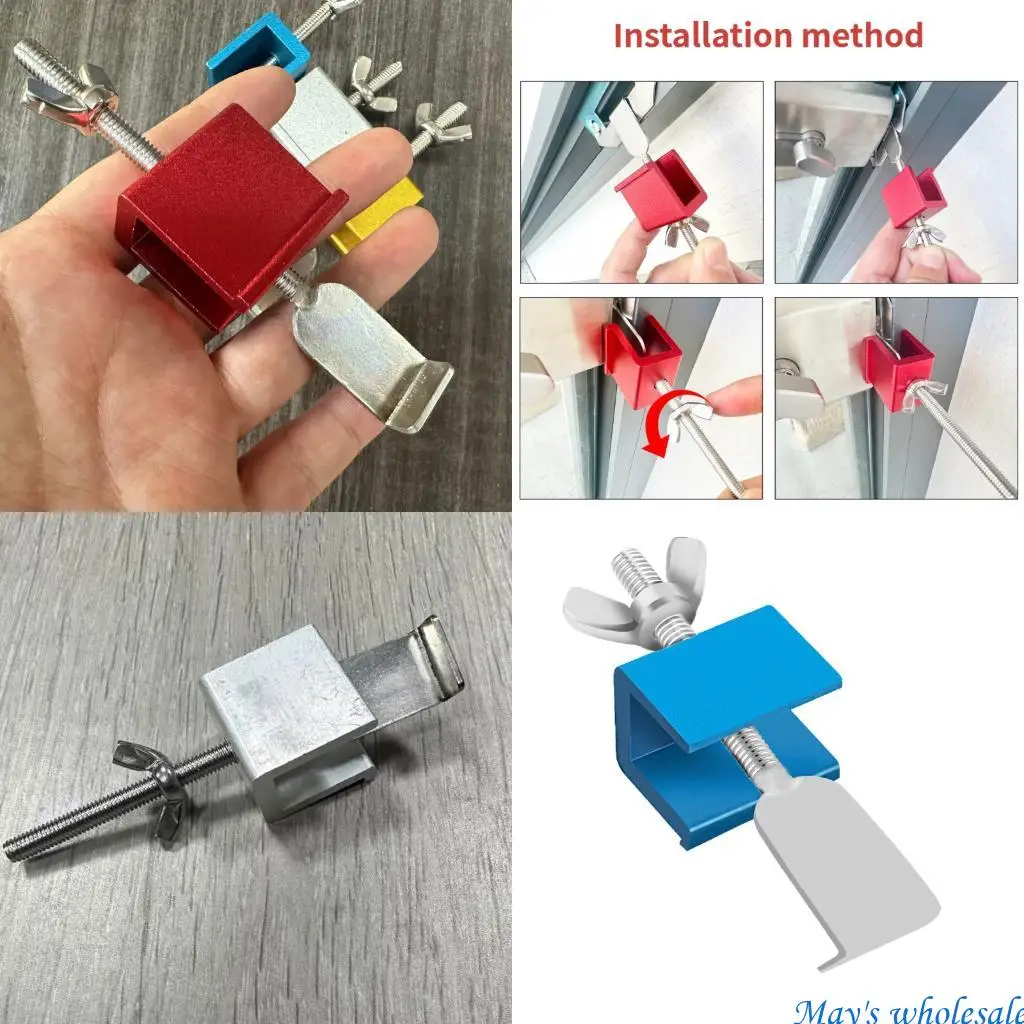 Installation method

May's wholesale