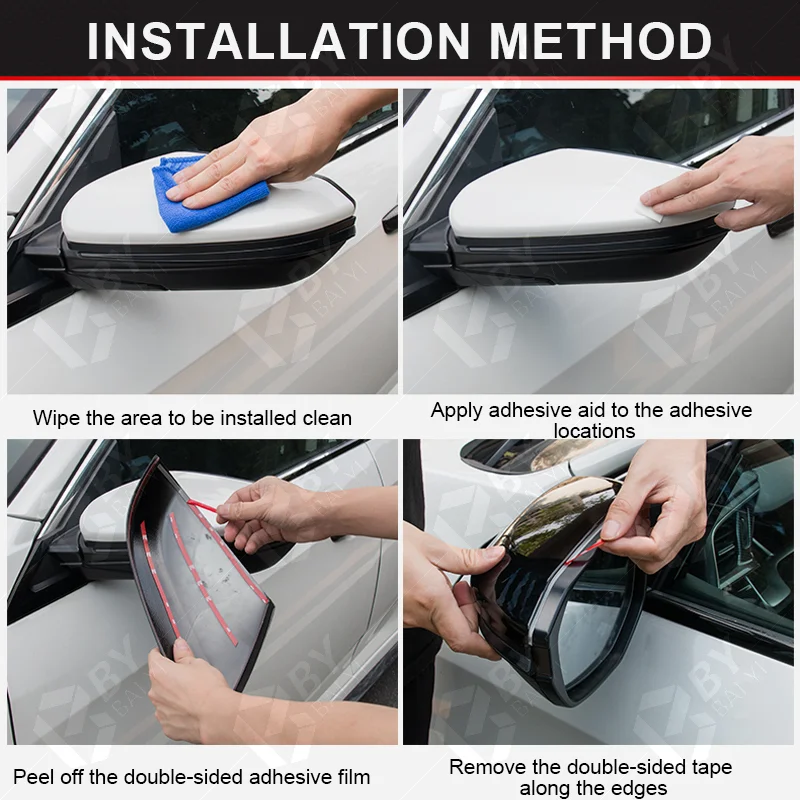 INSTALLATION METHOD

Wipe the area to be installed clean

Apply adhesive aid to the adhesive locations

Peel off the double-sided adhesive film

Remove the double-sided tape along the edges

BY BAI YI