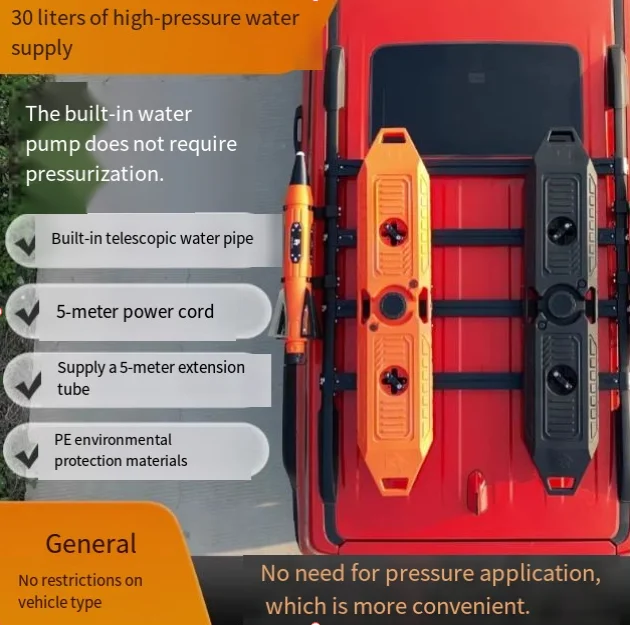 30 liters of high-pressure water supply

The built-in water pump does not require pressurization.

Built-in telescopic water pipe

5-meter power cord

Supply a 5-meter extension tube

PE environmental protection materials

General

No restrictions on vehicle type

No need for pressure application, which is more convenient.