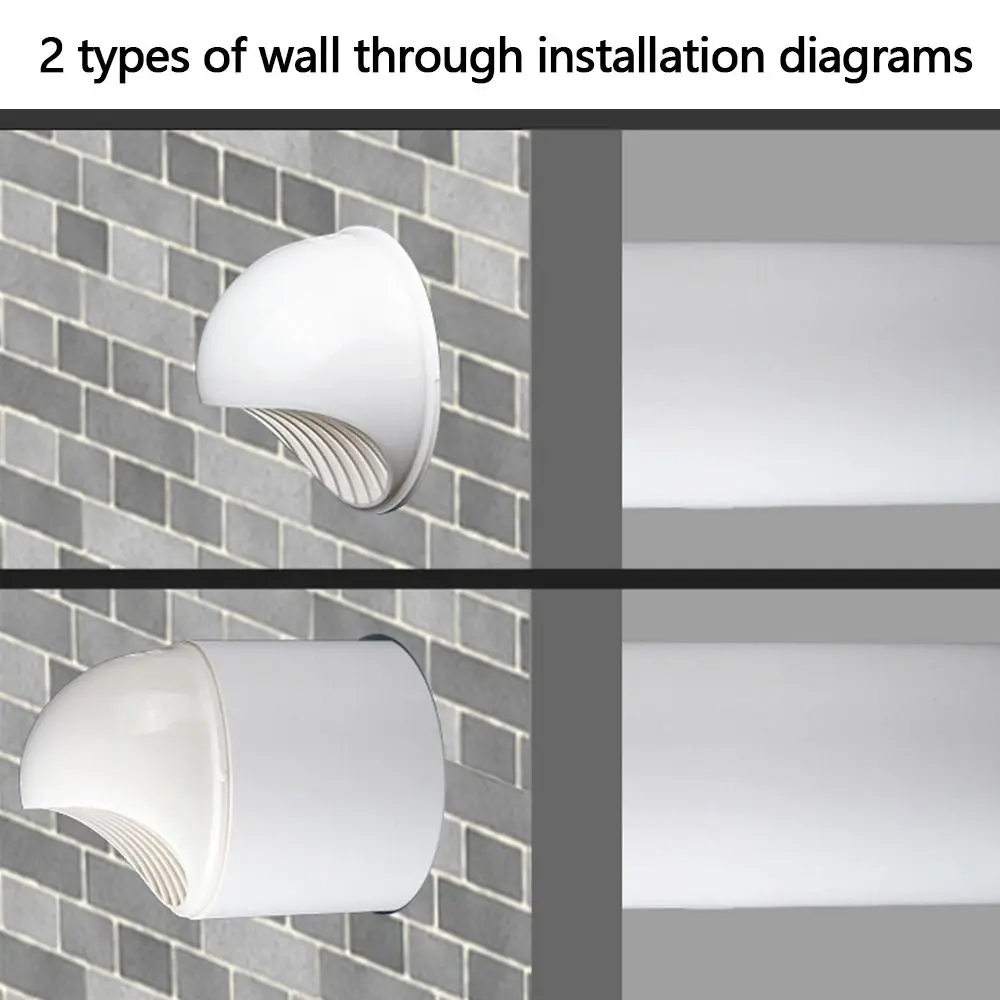 2 types of wall through installation diagrams