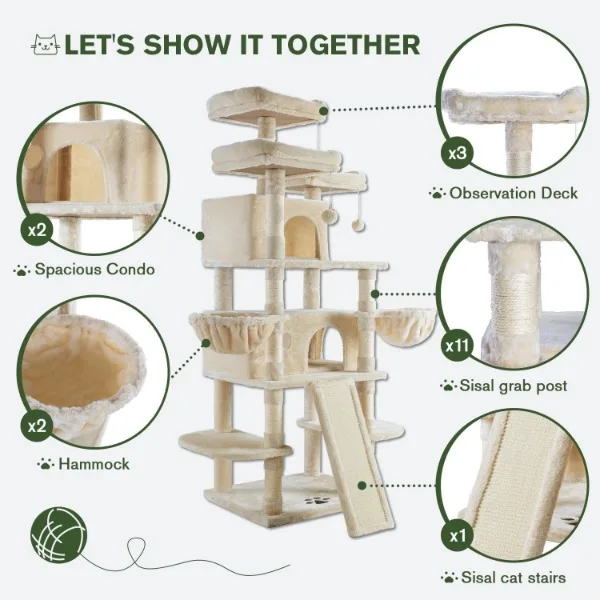 LET'S SHOW IT TOGETHER

x2

Spacious Condo

x2

Hammock

x3

Observation Deck

x11

Sisal grab post

x1

Sisal cat stairs