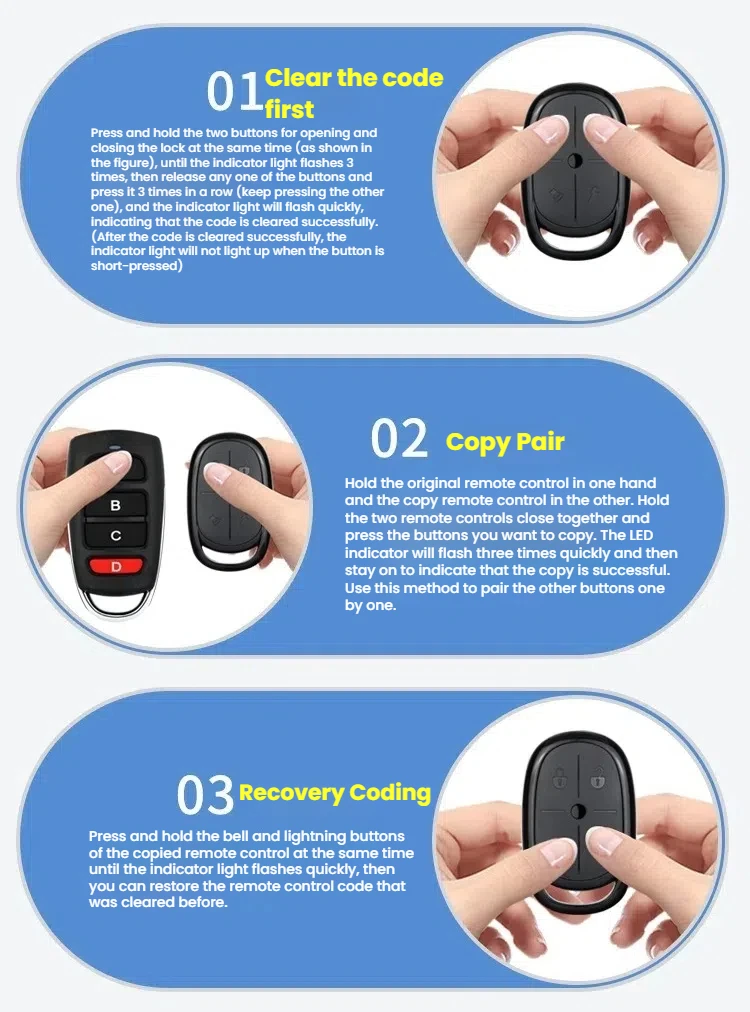 01 Clear the code first

Press and hold the two buttons for opening and closing the lock at the same time (as shown in the figure), until the indicator light flashes 3 times, then release any one of the buttons and press it 3 times in a row (keep pressing the other one), and the indicator light will flash quickly, indicating that the code is cleared successfully. (After the code is cleared successfully, the indicator light will not light up when the button is short-pressed)

B

C

D

02 Copy Pair

Hold the original remote control in one hand and the copy remote control in the other. Hold the two remote controls close together and press the buttons you want to copy. The LED indicator will flash three times quickly and then stay on to indicate that the copy is successful. Use this method to pair the other buttons one by one.

03 Recovery Coding

Press and hold the bell and lightning buttons of the copied remote control at the same time until the indicator light flashes quickly, then you can restore the remote control code that was cleared before.