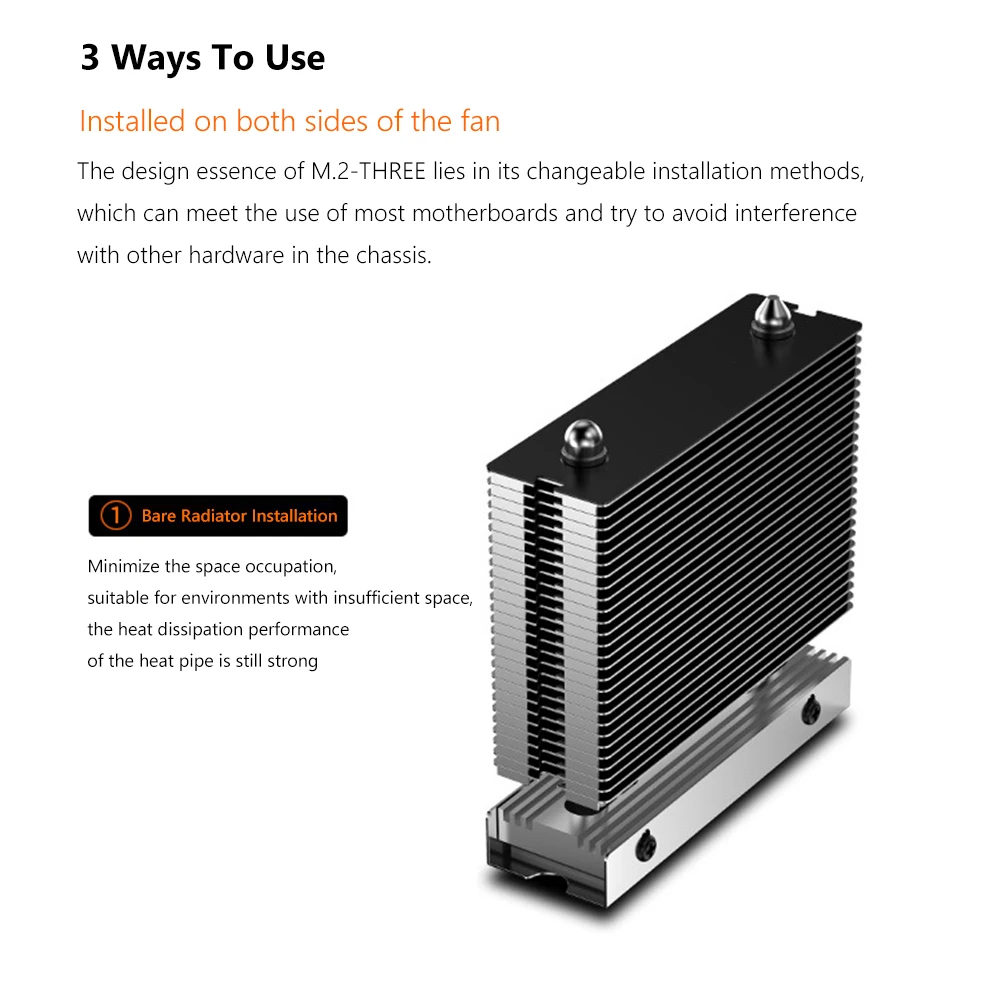 3 Ways To Use

Installed on both sides of the fan

The design essence of M.2-THREE lies in its changeable installation methods, which can meet the use of most motherboards and try to avoid interference with other hardware in the chassis.

1 Bare Radiator Installation

Minimize the space occupation,
suitable for environments with insufficient space,
the heat dissipation performance
of the heat pipe is still strong