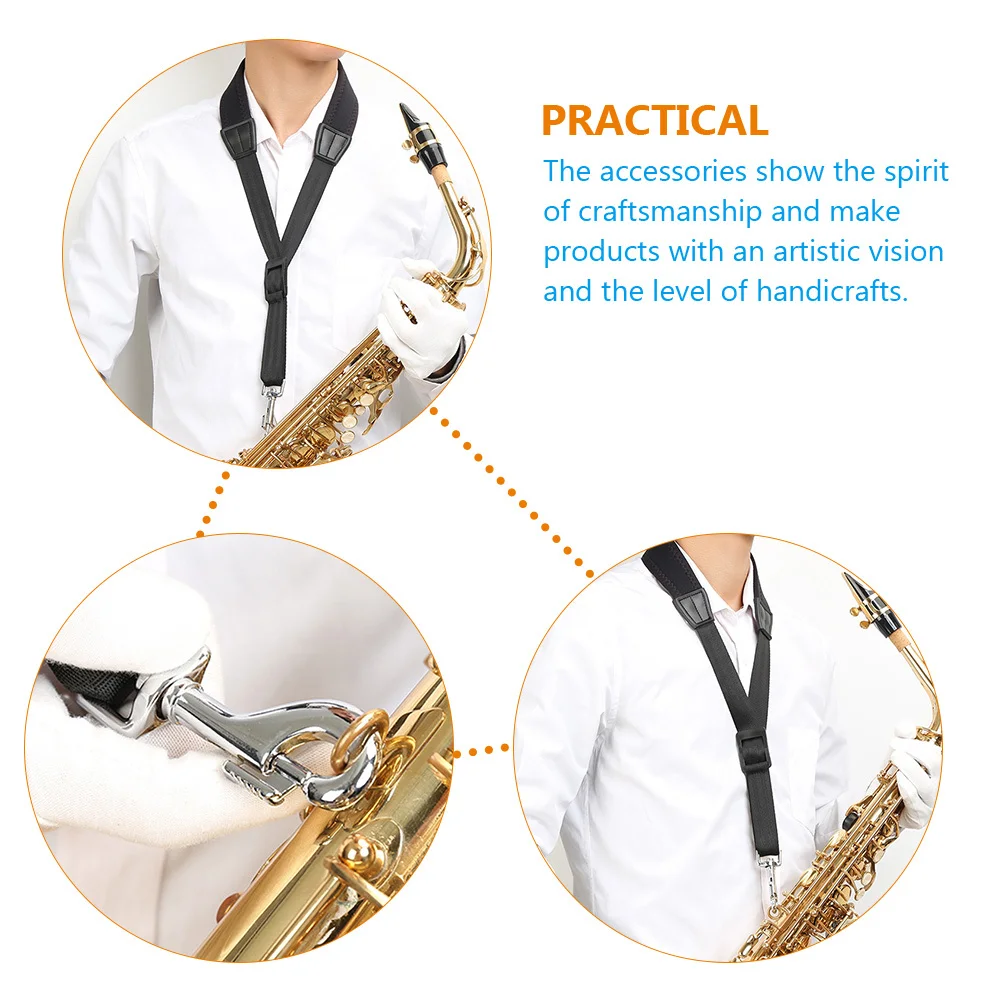 PRACTICAL

The accessories show the spirit of craftsmanship and make products with an artistic vision and the level of handicrafts.