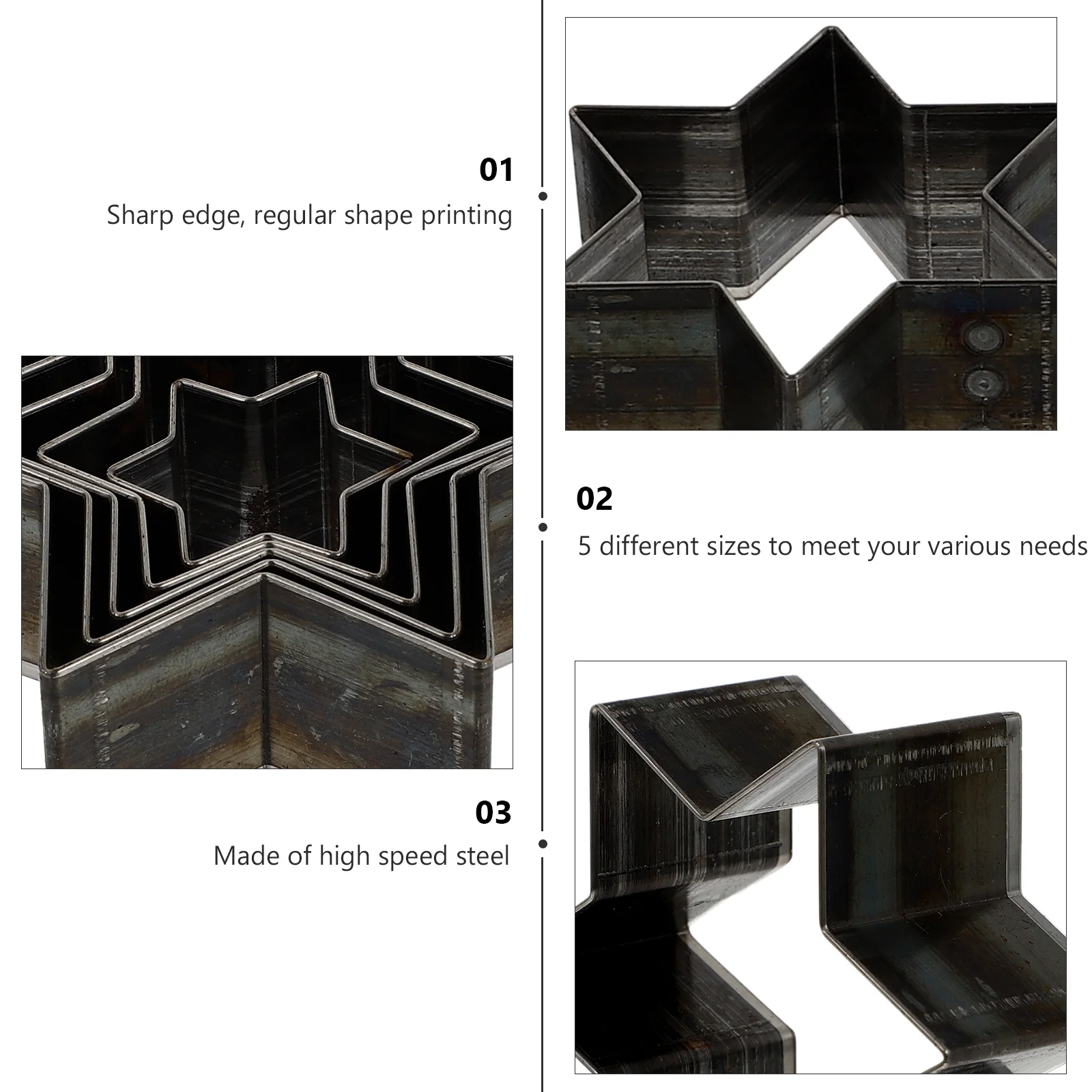 01
Sharp edge, regular shape printing

02
5 different sizes to meet your various needs

03
Made of high speed steel