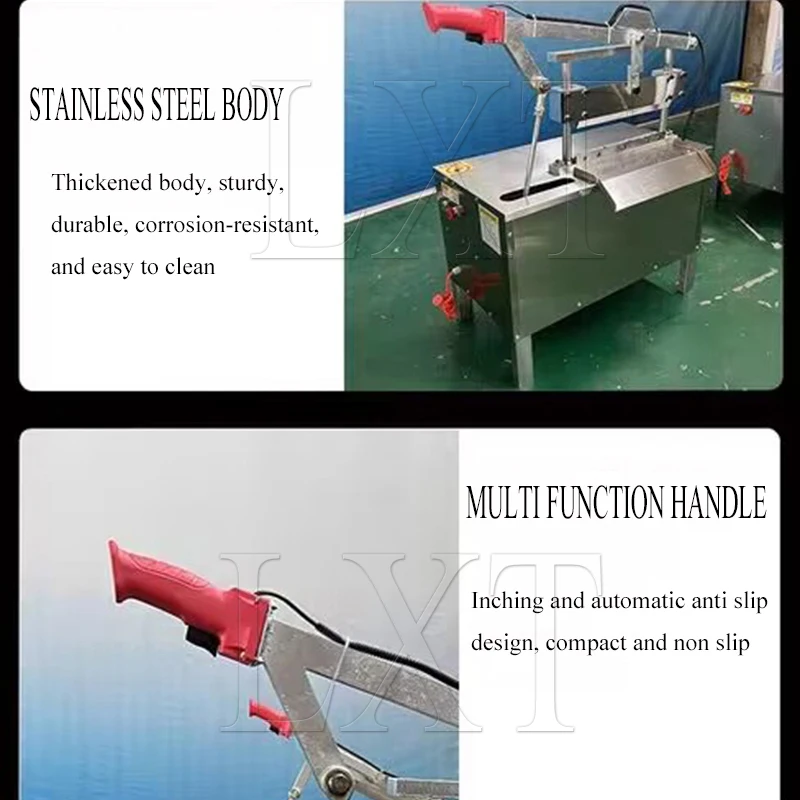 STAINLESS STEEL BODY

Thickened body, sturdy, durable, corrosion-resistant, and easy to clean

LXT

MULTI FUNCTION HANDLE

Inching and automatic anti slip design, compact and non slip

LXT