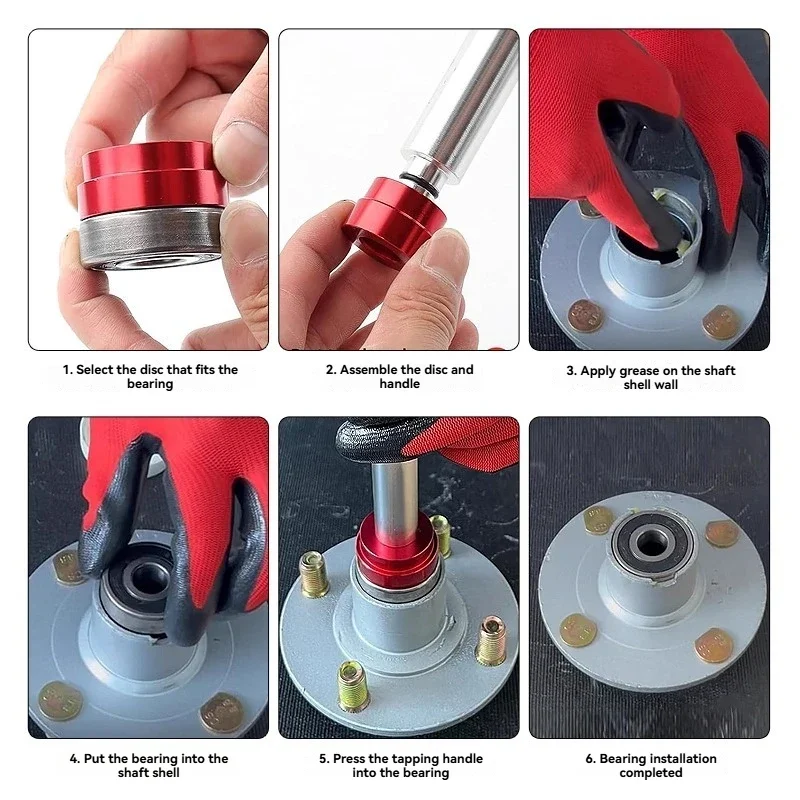 1. Select the disc that fits the bearing

2. Assemble the disc and handle

3. Apply grease on the shaft shell wall

4. Put the bearing into the shaft shell

5. Press the tapping handle into the bearing

6. Bearing installation completed