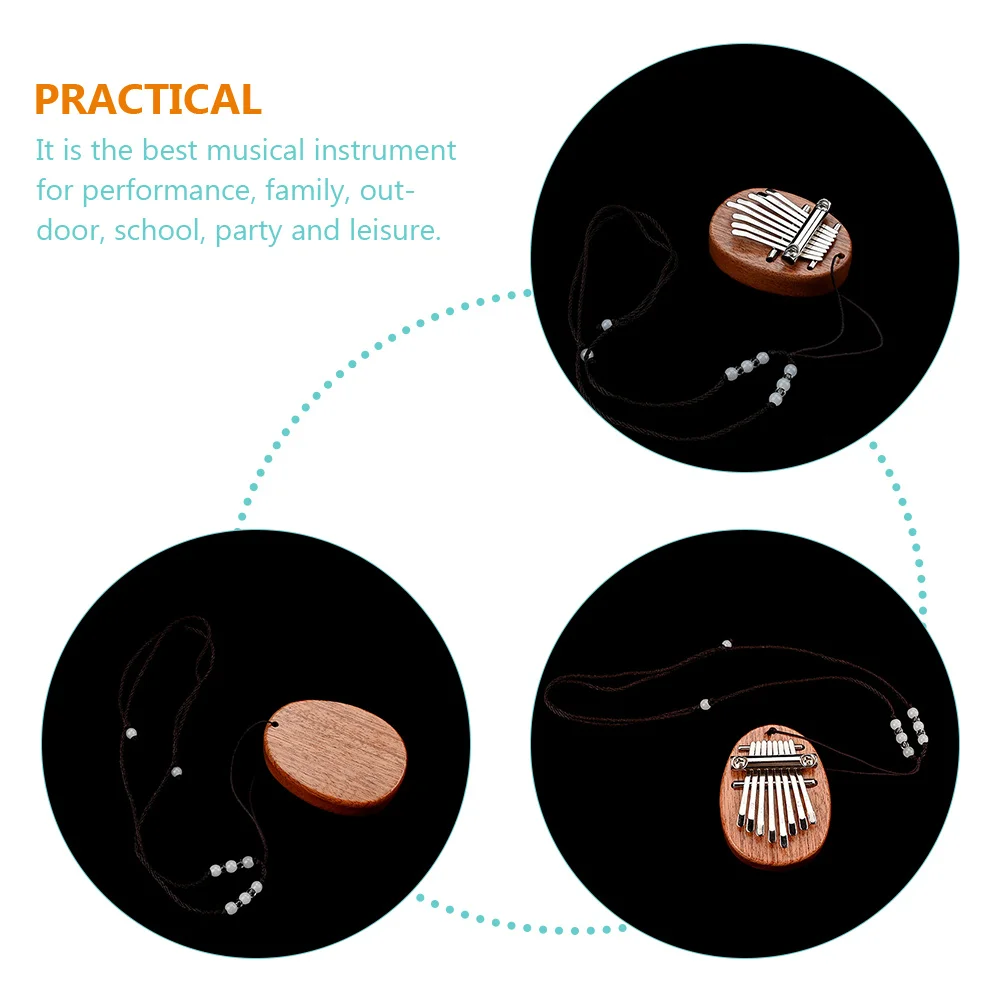 PRACTICAL

It is the best musical instrument for performance, family, outdoor, school, party and leisure.