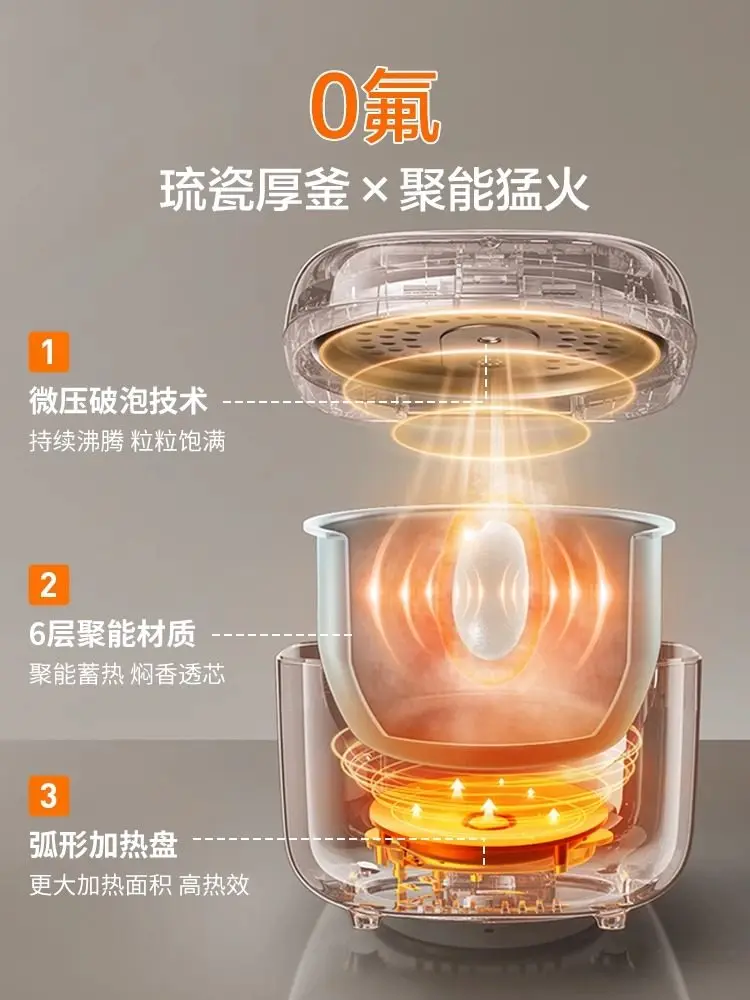 0氟
琉瓷厚釜×聚能猛火

1
微压破泡技术
持续沸腾 粒粒饱满

2
6层聚能材质
聚能蓄热 焖香透芯

3
弧形加热盘
更大加热面积 高热效