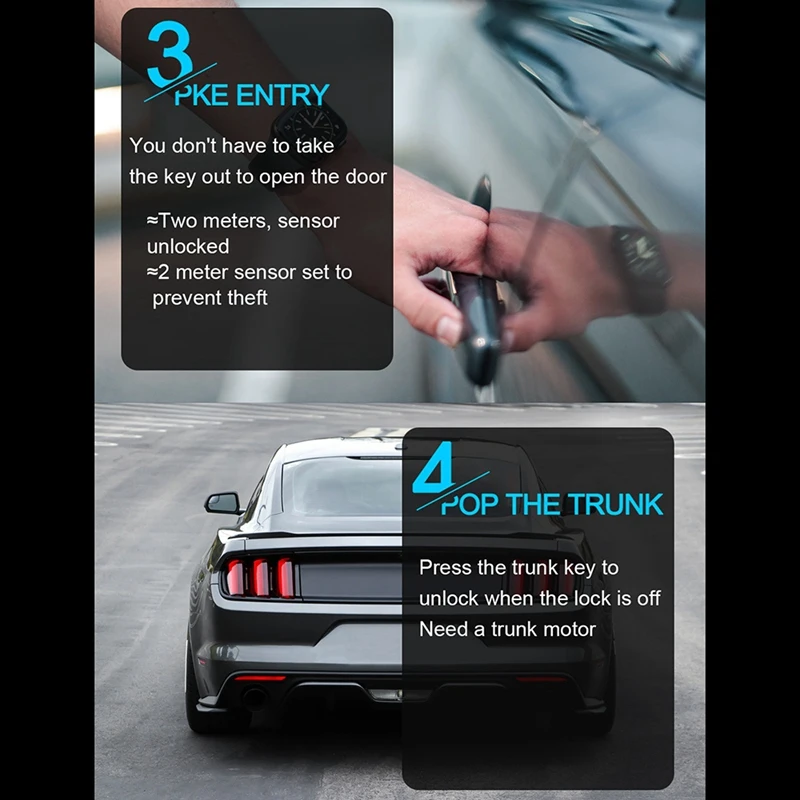 3
PKE ENTRY

You don't have to take the key out to open the door

≈Two meters, sensor unlocked
≈2 meter sensor set to prevent theft

4
POP THE TRUNK

Press the trunk key to unlock when the lock is off
Need a trunk motor