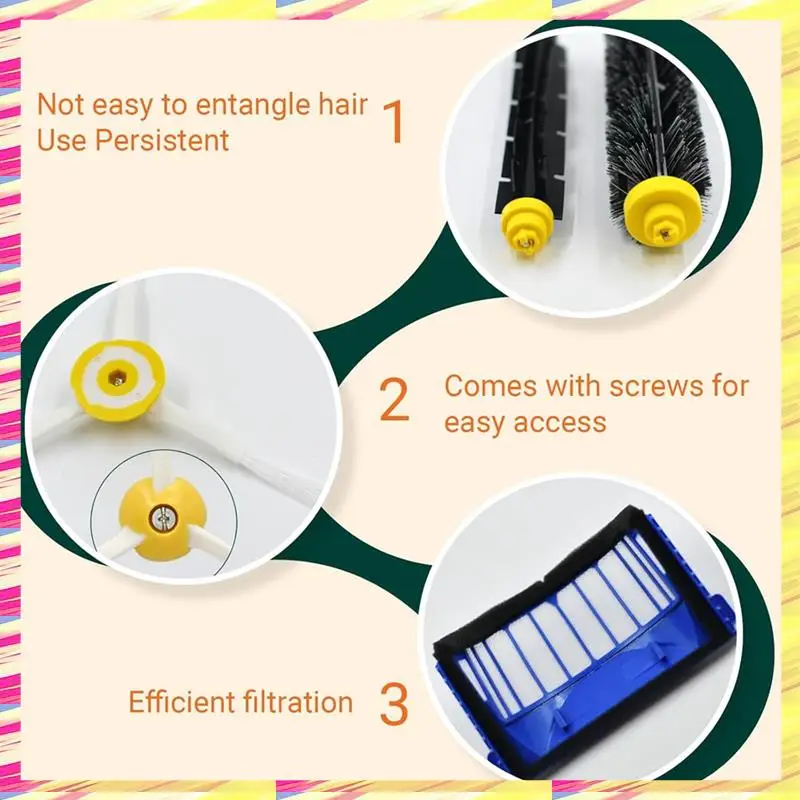 Not easy to entangle hair
Use Persistent

1

2

Comes with screws for easy access

Efficient filtration

3