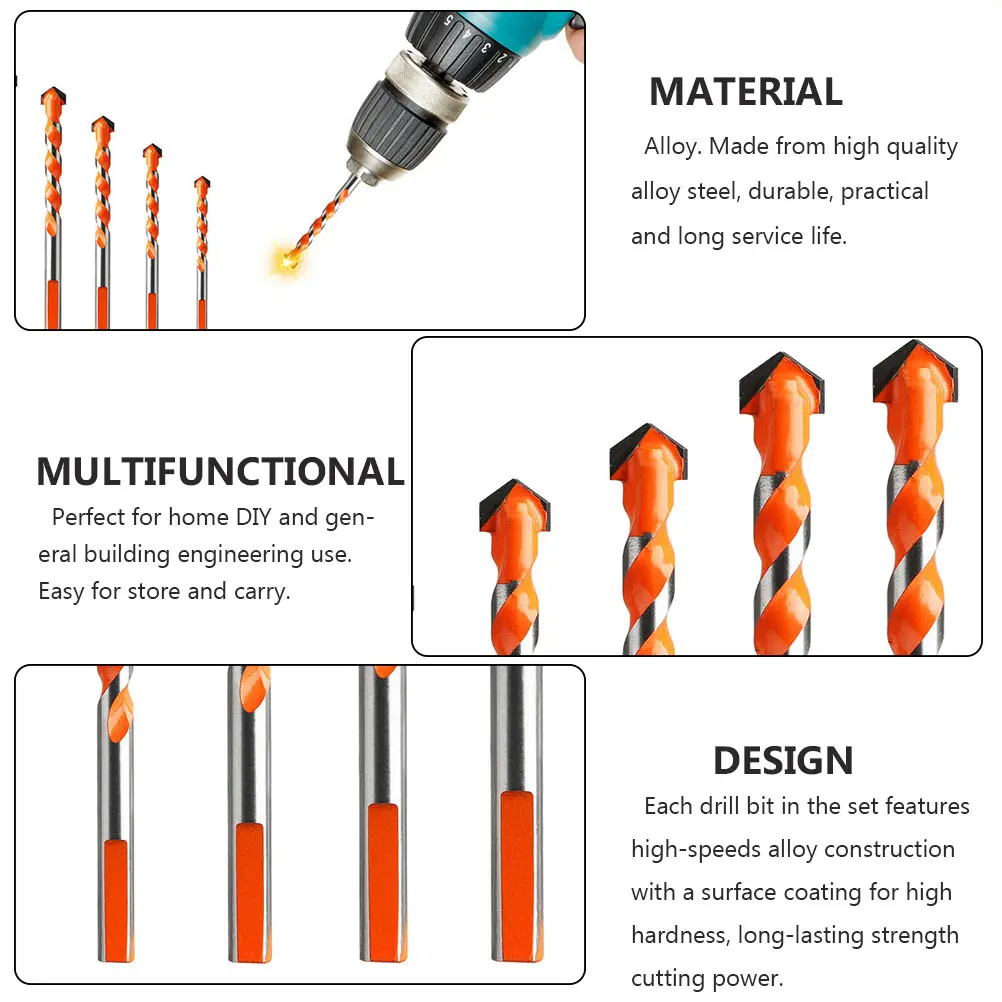 MATERIAL

Alloy. Made from high quality alloy steel, durable, practical and long service life.

MULTIFUNCTIONAL

Perfect for home DIY and general building engineering use. Easy for store and carry.

DESIGN

Each drill bit in the set features high-speeds alloy construction with a surface coating for high hardness, long-lasting strength cutting power.