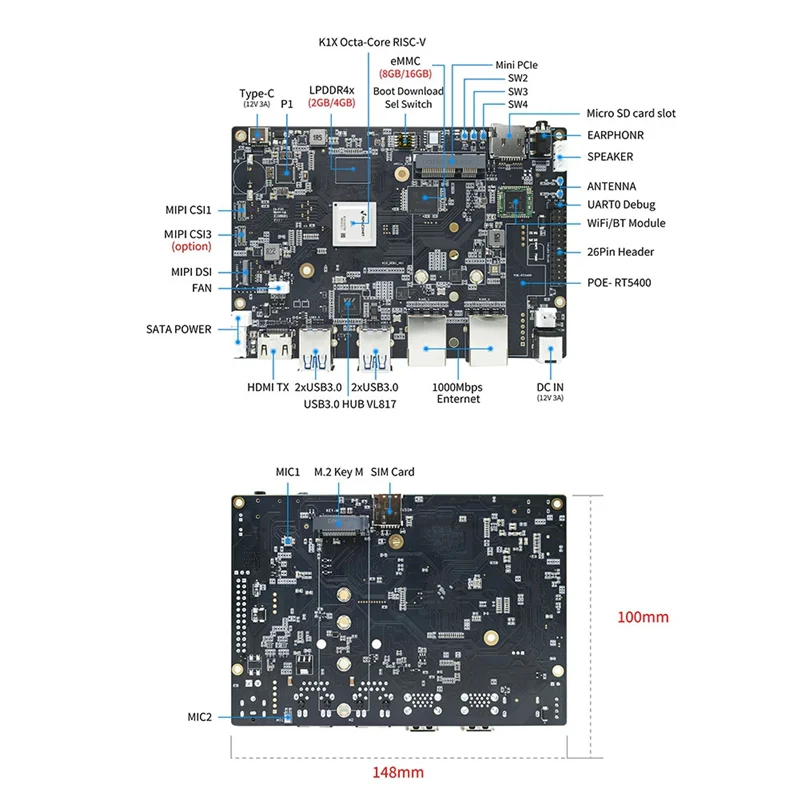 K1X Octa-Core RISC-V

eMMC
(8GB/16GB)

Mini PCIe
SW2
SW3
SW4

Type-C
(12V 3A)
P1

LPDDR4x
(2GB/4GB)

Boot Download
Sel Switch

Micro SD card slot
EARPHONR
SPEAKER
ANTENNA
UART0 Debug
WiFi/BT Module
26Pin Header
POE- RT5400

MIPI CSI1
MIPI CSI3
(option)
MIPI DSI
FAN
SATA POWER

HDMI TX
2xUSB3.0
2xUSB3.0
USB3.0 HUB VL817
1000Mbps
Enternet
DC IN
(12V 3A)

MIC1
M.2 Key M
SIM Card

100mm

MIC2

148mm