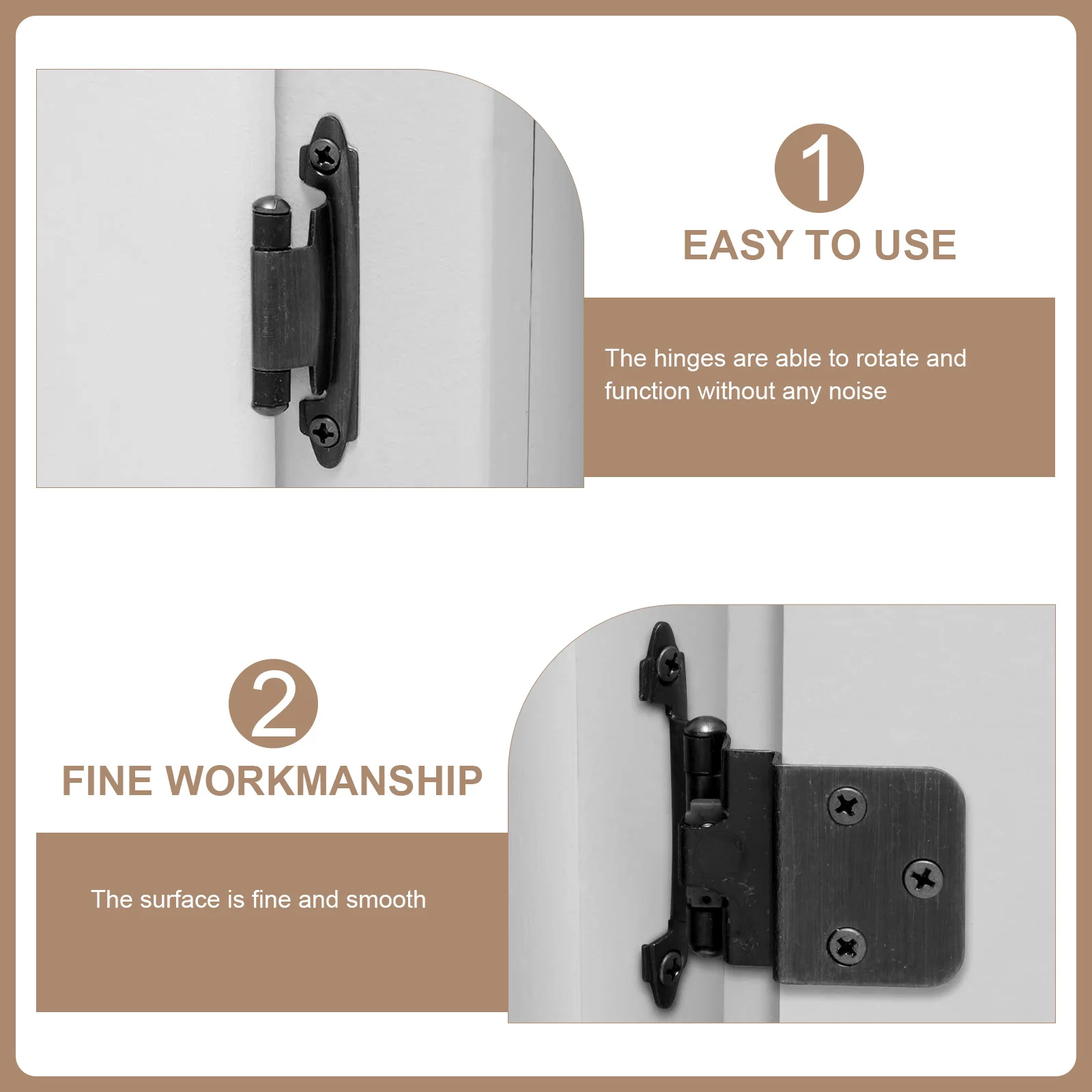 1
EASY TO USE

The hinges are able to rotate and function without any noise

2
FINE WORKMANSHIP

The surface is fine and smooth