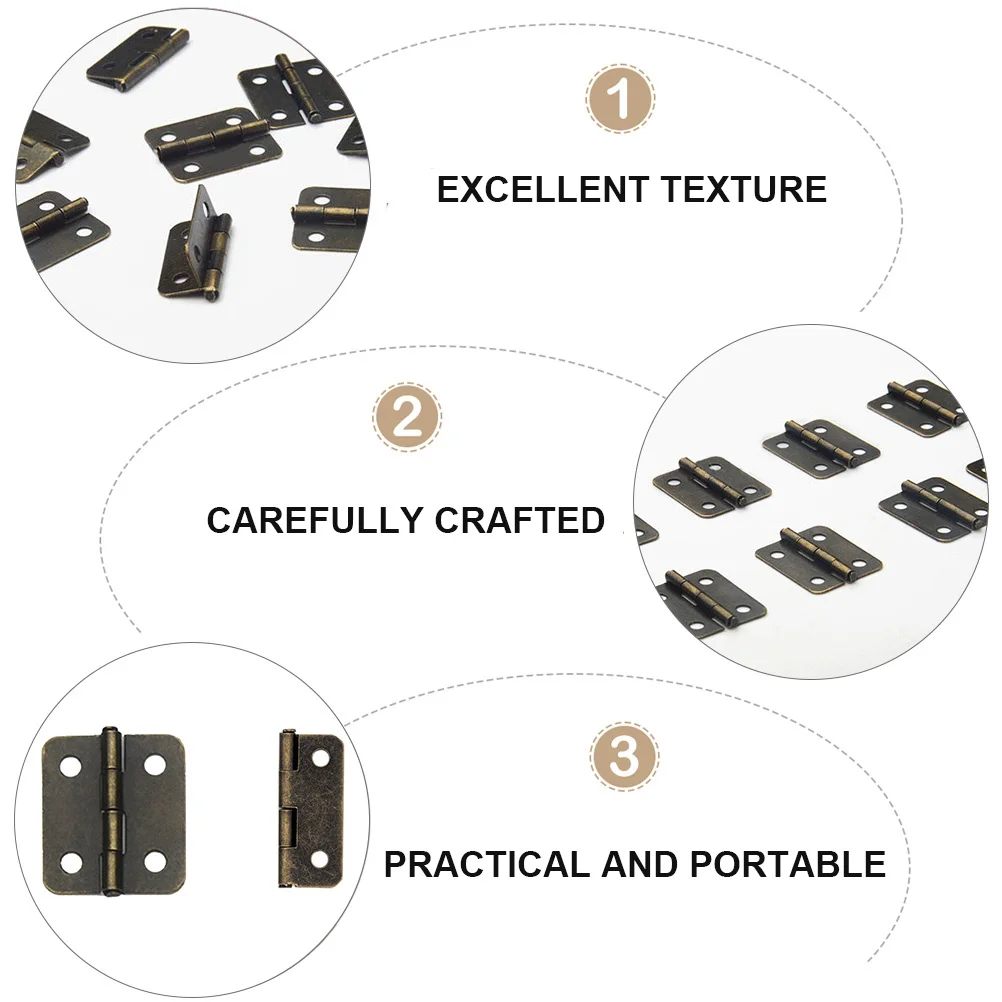 1

EXCELLENT TEXTURE

2

CAREFULLY CRAFTED

3

PRACTICAL AND PORTABLE