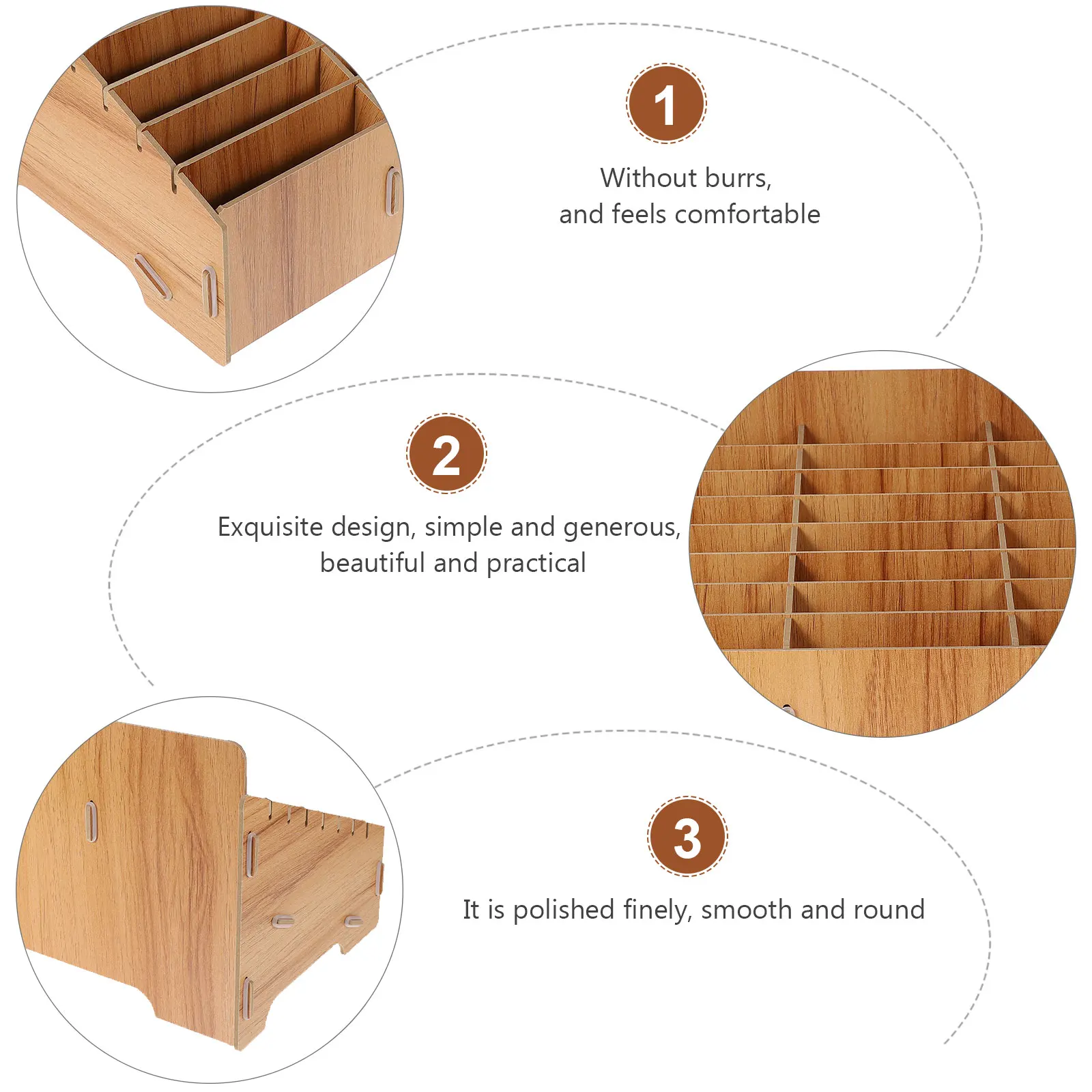 1

Without burrs, and feels comfortable

2

Exquisite design, simple and generous, beautiful and practical

3

It is polished finely, smooth and round