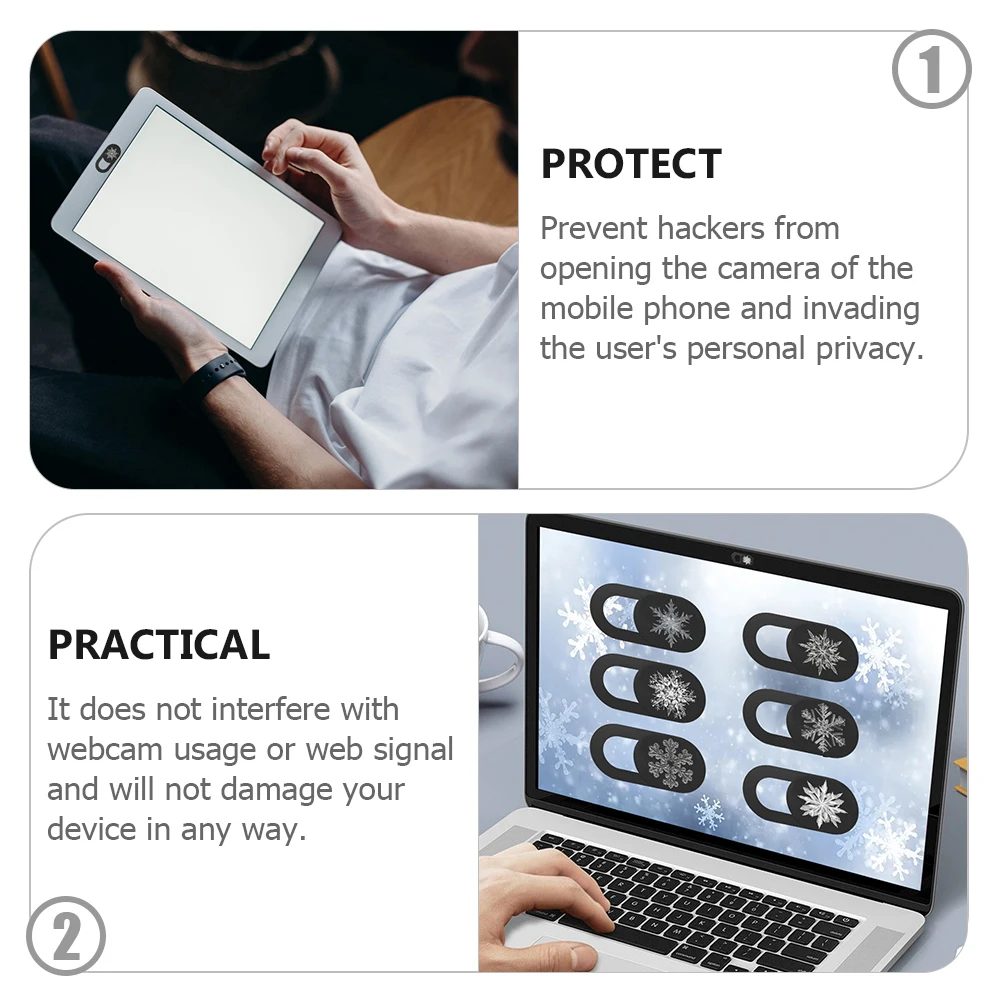 1

PROTECT

Prevent hackers from opening the camera of the mobile phone and invading the user's personal privacy.

PRACTICAL

It does not interfere with webcam usage or web signal and will not damage your device in any way.

2