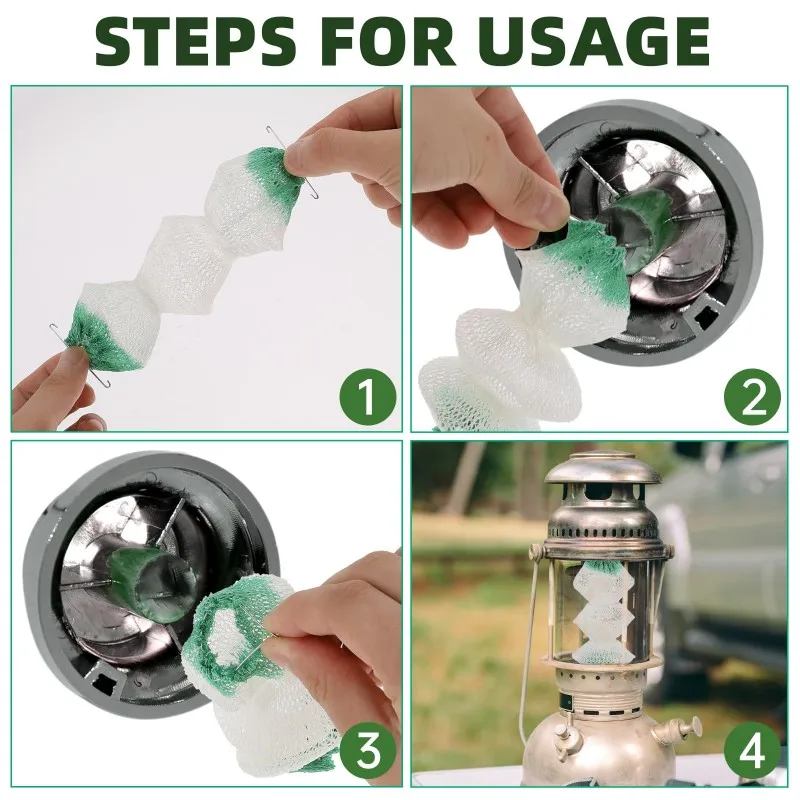 STEPS FOR USAGE

1

2

3

4