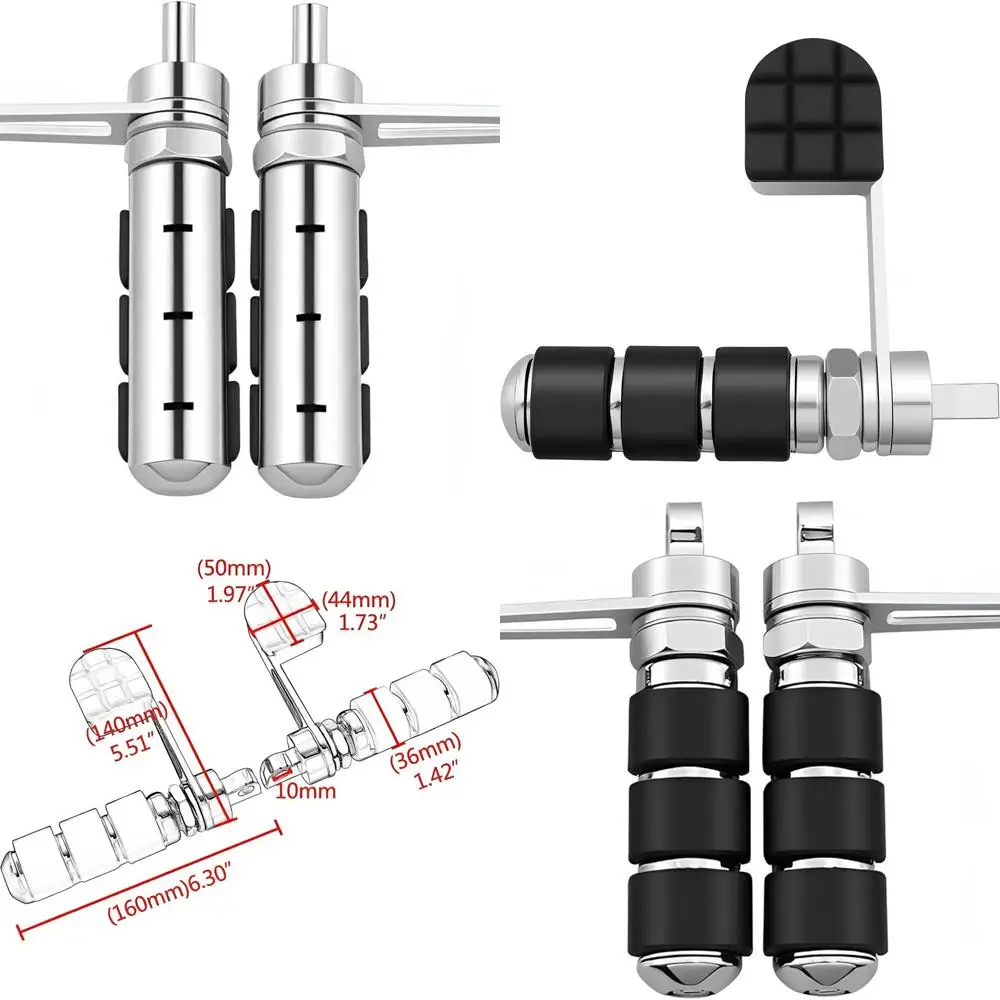 (50mm)
1.97"
(44mm)
1.73"
(140mm)
5.51"
(36mm)
1.42"
10mm
(160mm)6.30"