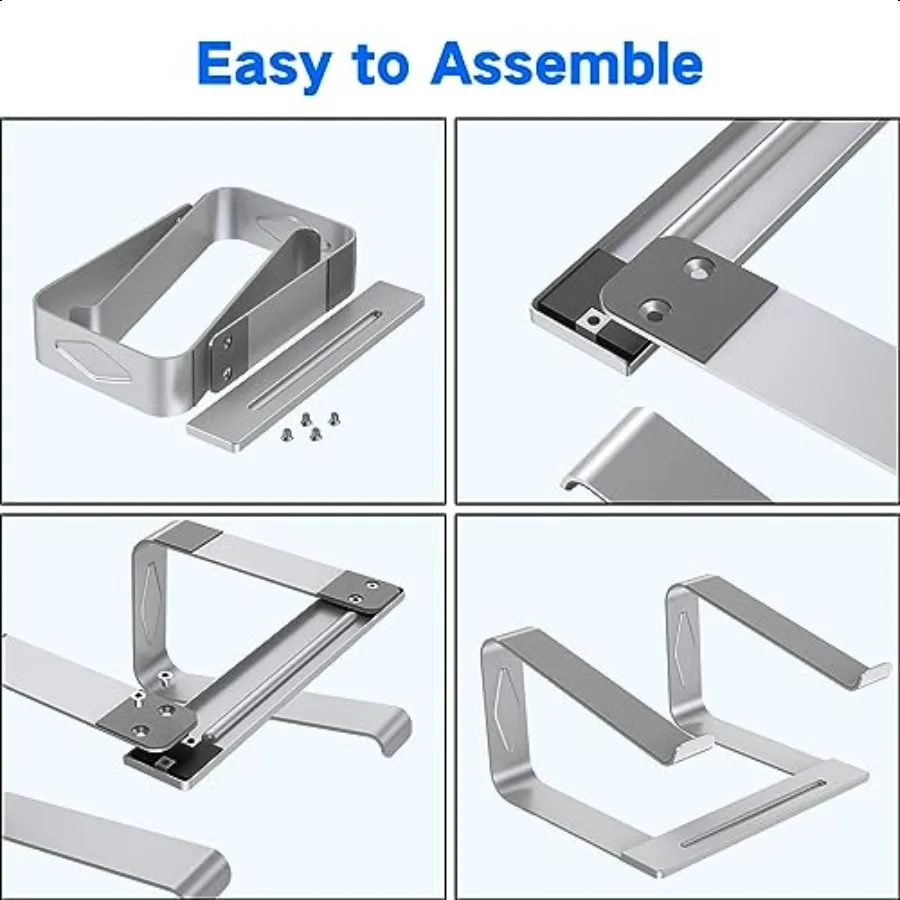 Easy to Assemble