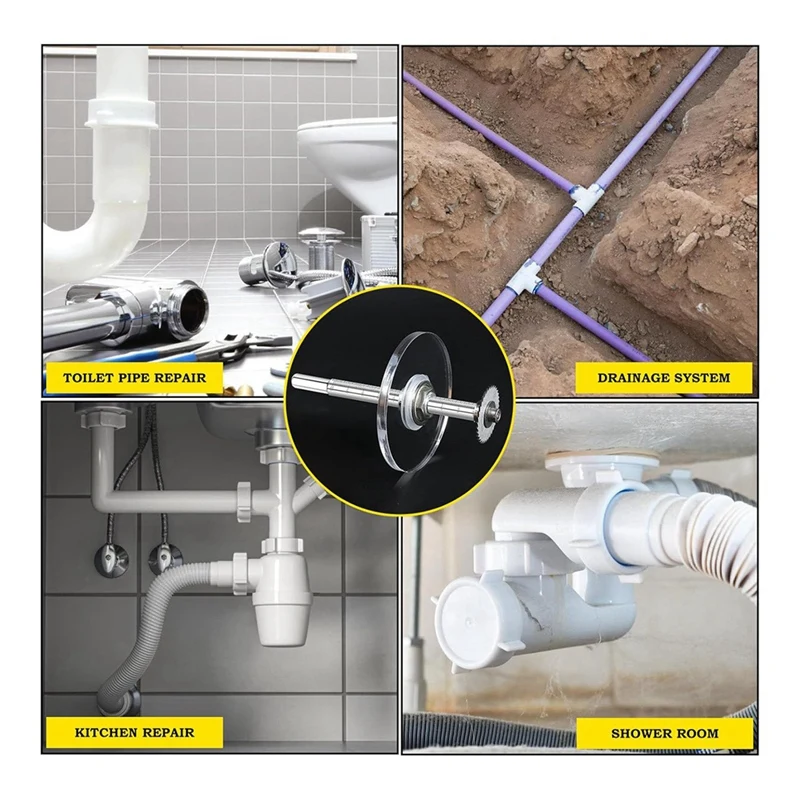 TOILET PIPE REPAIR

DRAINAGE SYSTEM

KITCHEN REPAIR

SHOWER ROOM