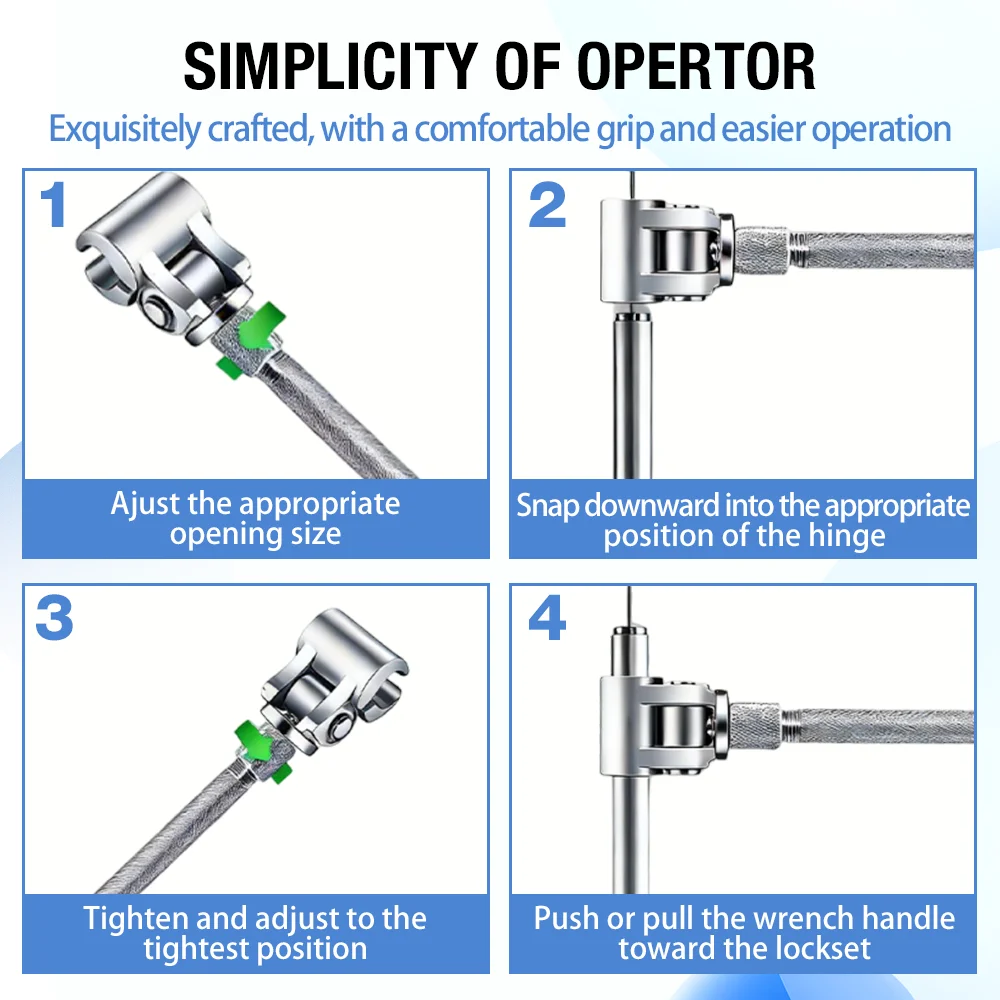 SIMPLICITY OF OPERTOR

Exquisitely crafted, with a comfortable grip and easier operation

1

Ajust the appropriate opening size

2

Snap downward into the appropriate position of the hinge

3

Tighten and adjust to the tightest position

4

Push or pull the wrench handle toward the lockset