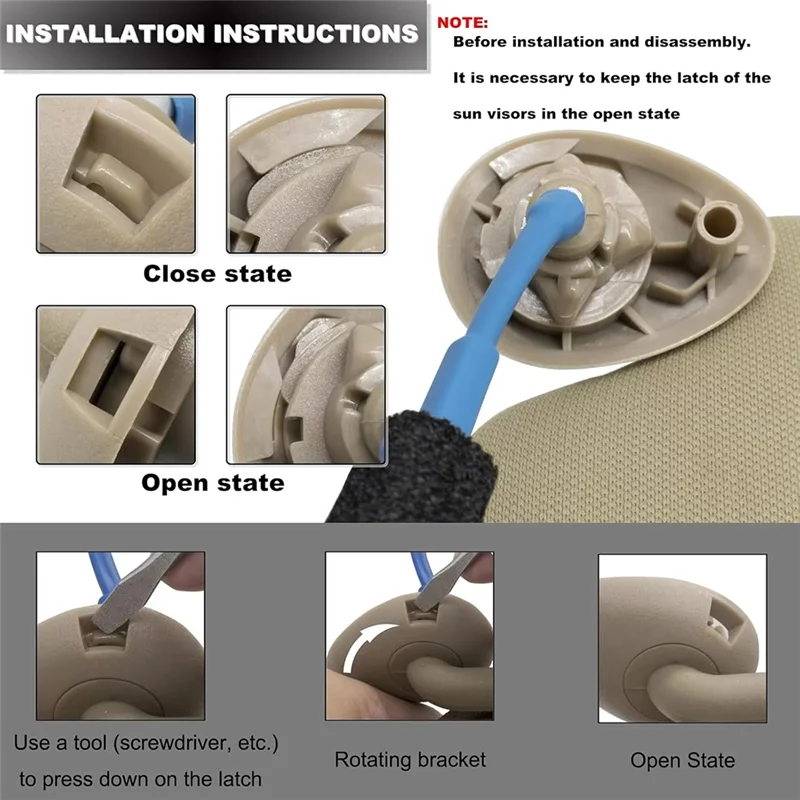 INSTALLATION INSTRUCTIONS

NOTE:
Before installation and disassembly.
It is necessary to keep the latch of the sun visors in the open state

Close state

Open state

Use a tool (screwdriver, etc.) to press down on the latch

Rotating bracket

Open State