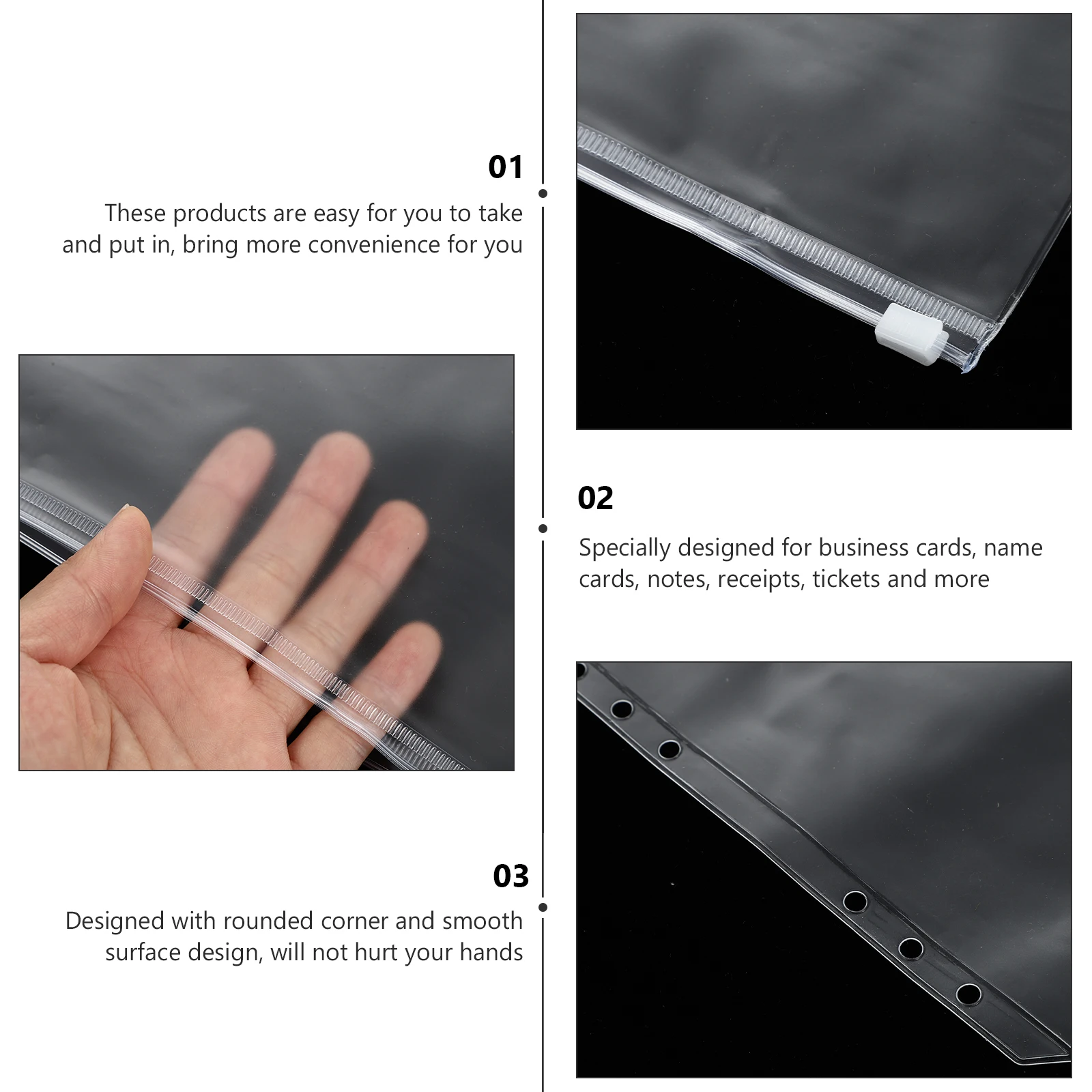 01
These products are easy for you to take and put in, bring more convenience for you

02
Specially designed for business cards, name cards, notes, receipts, tickets and more

03
Designed with rounded corner and smooth surface design, will not hurt your hands