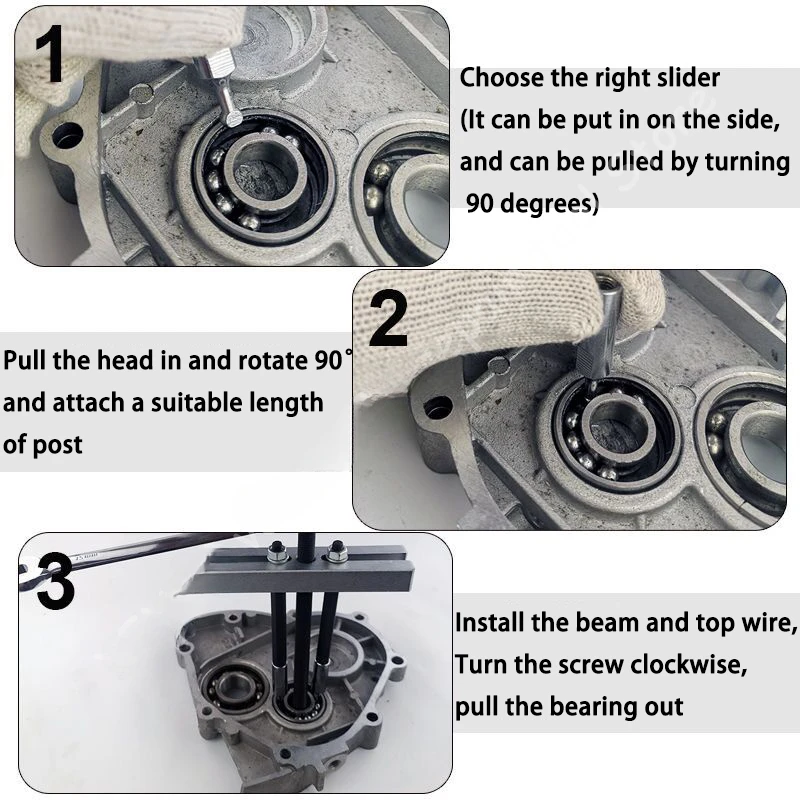 1

Choose the right slider
(It can be put in on the side, and can be pulled by turning 90 degrees)

2

Pull the head in and rotate 90° and attach a suitable length of post

3

Install the beam and top wire,
Turn the screw clockwise,
pull the bearing out